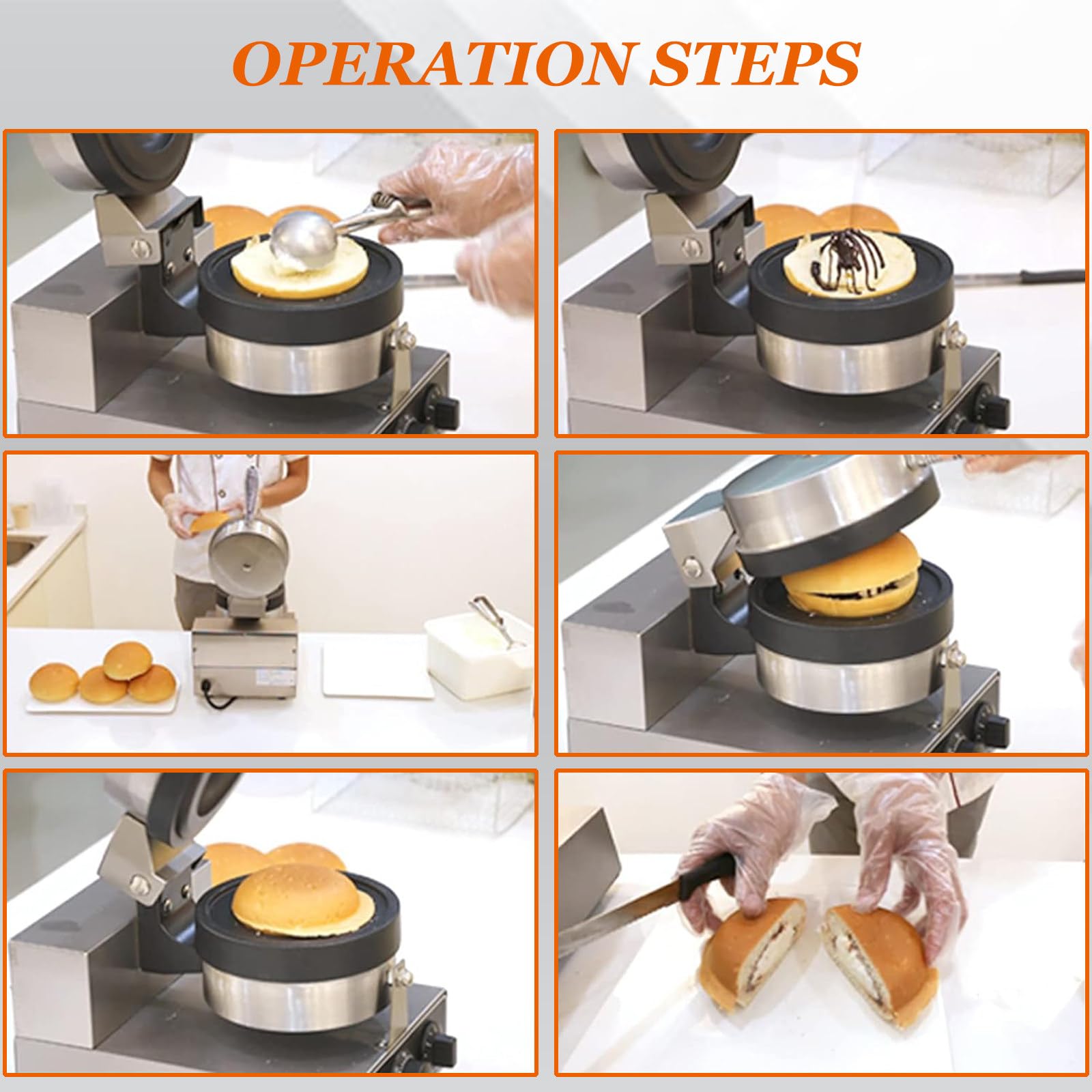 OPERATION STEPS