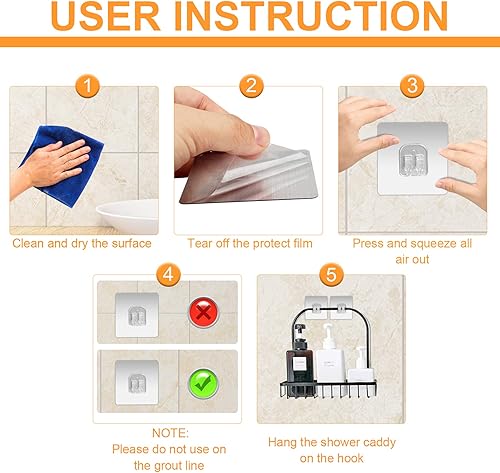 USER INSTRUCTION

1
Clean and dry the surface

2
Tear off the protect film

3
Press and squeeze all air out

4
NOTE:
Please do not use on the grout line

5
Hang the shower caddy on the hook