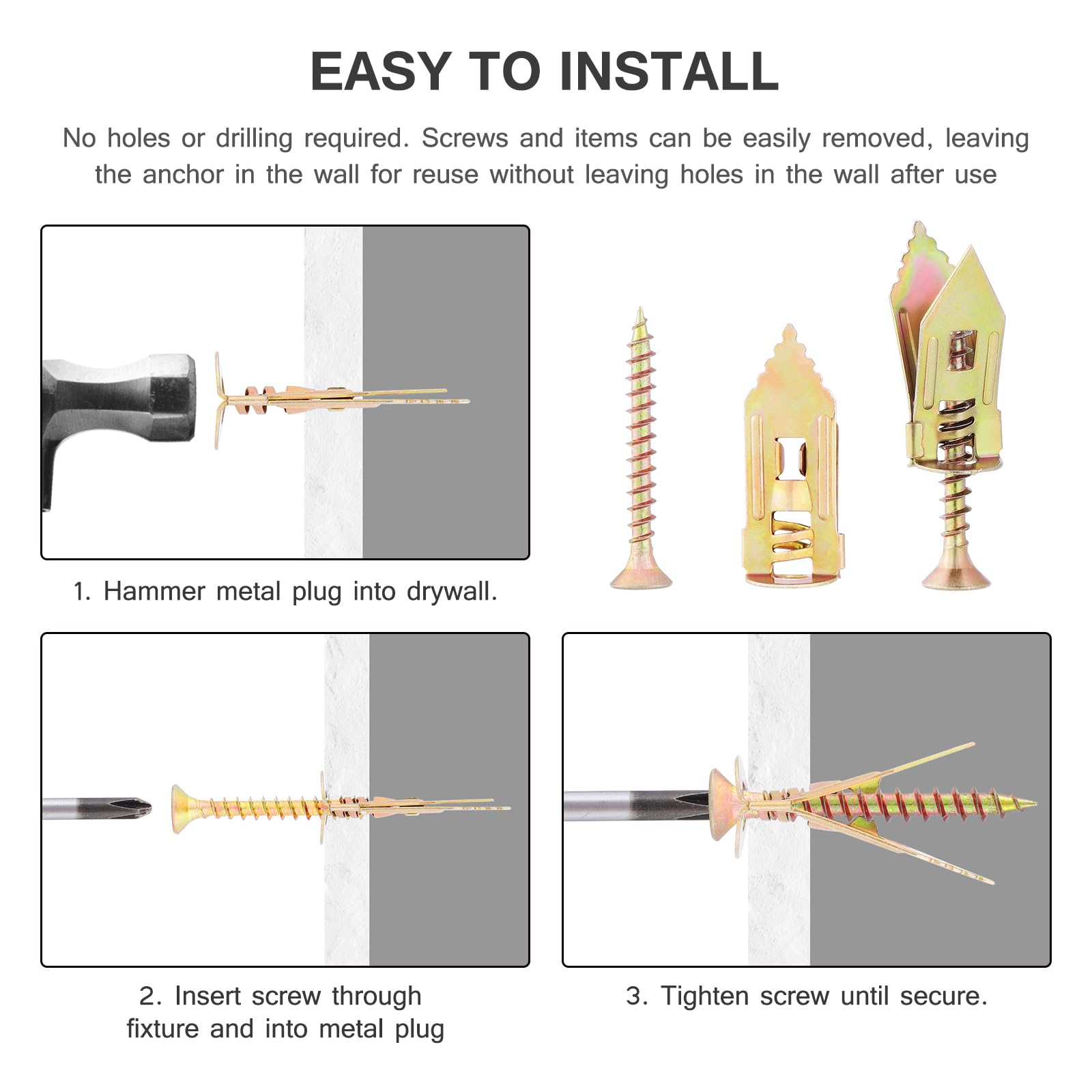 EASY TO INSTALL

No holes or drilling required. Screws and items can be easily removed, leaving the anchor in the wall for reuse without leaving holes in the wall after use

1. Hammer metal plug into drywall.

2. Insert screw through fixture and into metal plug

3. Tighten screw until secure.