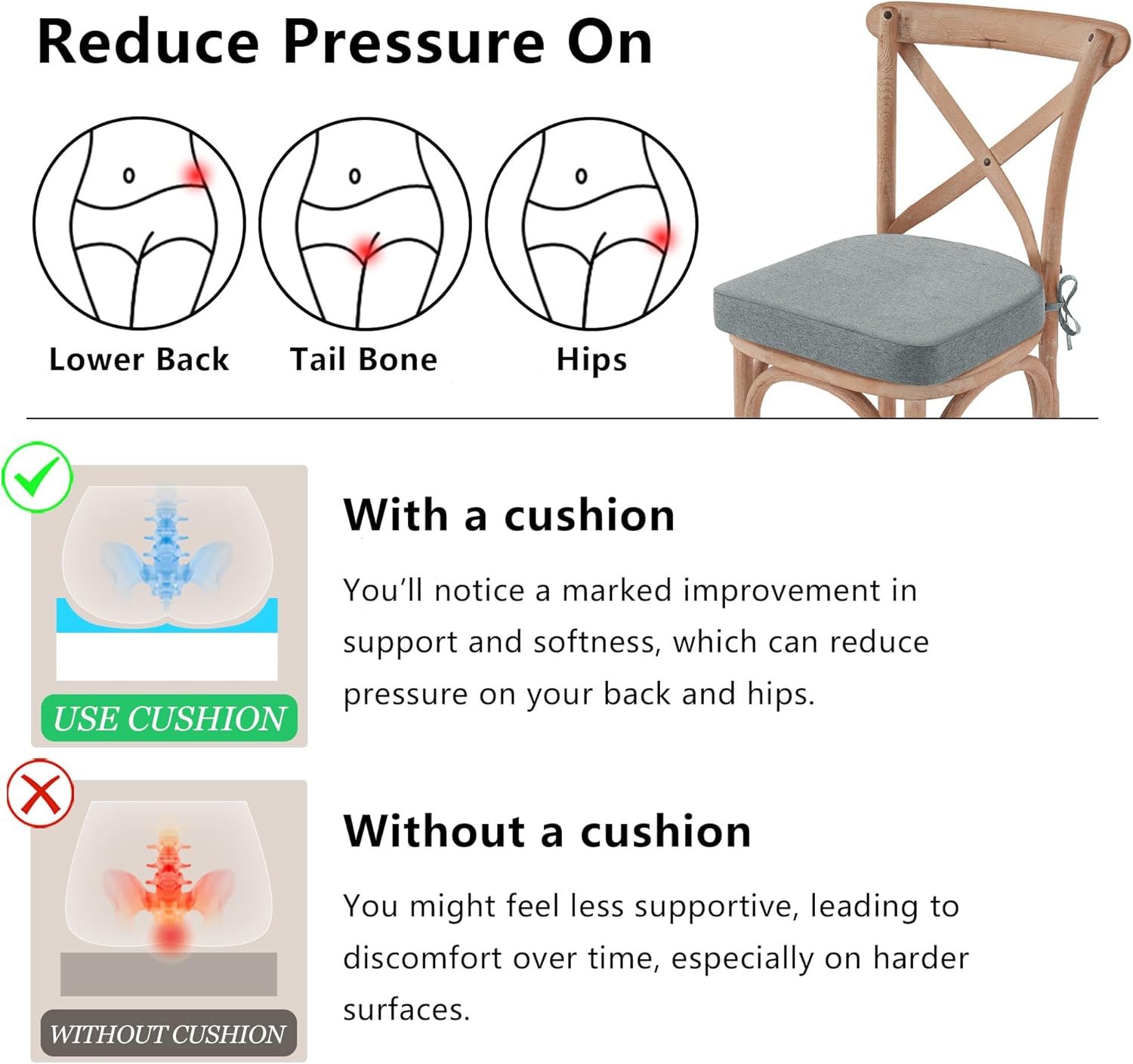 Reduce Pressure On

Lower Back

Tail Bone

Hips

USE CUSHION

With a cushion

You'll notice a marked improvement in support and softness, which can reduce pressure on your back and hips.

WITHOUT CUSHION

Without a cushion

You might feel less supportive, leading to discomfort over time, especially on harder surfaces.