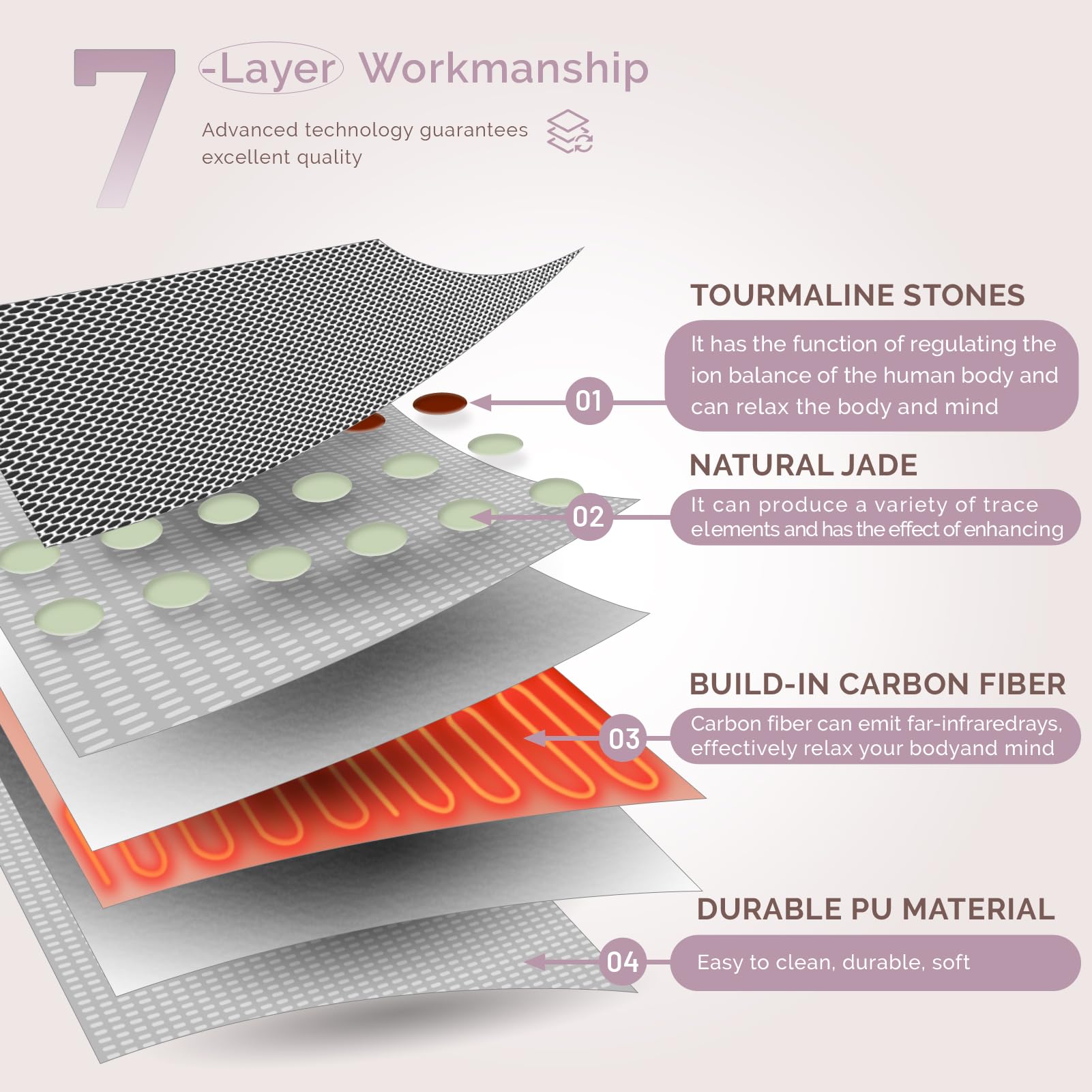 7 -Layer Workmanship

Advanced technology guarantees excellent quality

TOURMALINE STONES

01

It has the function of regulating the ion balance of the human body and can relax the body and mind

NATURAL JADE

02

It can produce a variety of trace elements and has the effect of enhancing

BUILD-IN CARBON FIBER

03

Carbon fiber can emit far-infraredrays, effectively relax your bodyand mind

DURABLE PU MATERIAL

04

Easy to clean, durable, soft