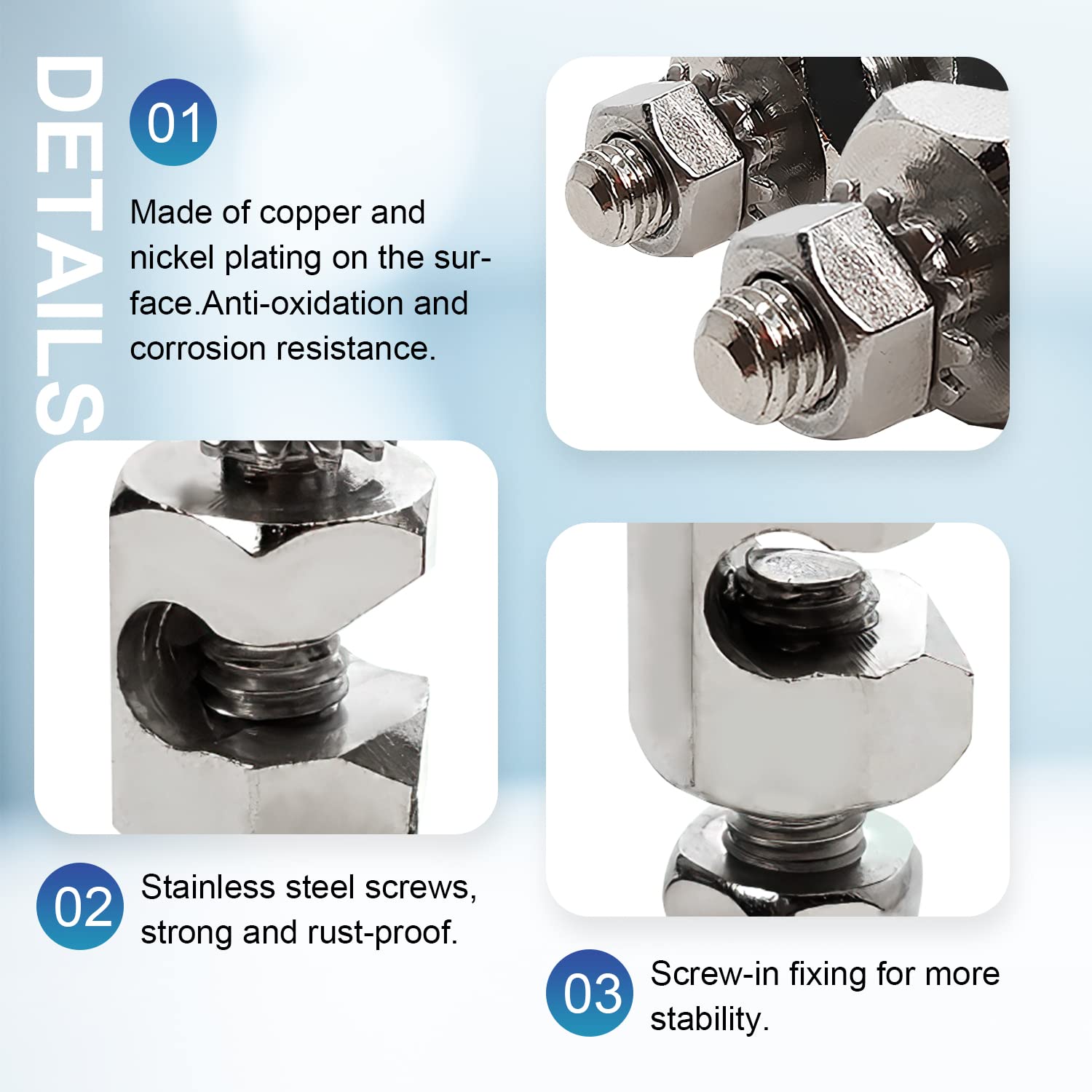 DETAILS

01

Made of copper and nickel plating on the surface.Anti-oxidation and corrosion resistance.

02

Stainless steel screws, strong and rust-proof.

03

Screw-in fixing for more stability.