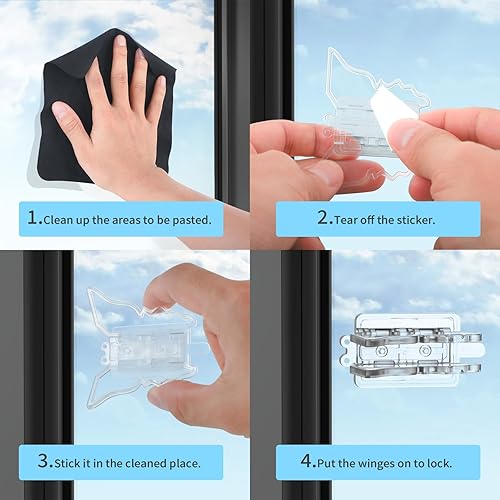 1.Clean up the areas to be pasted.

2.Tear off the sticker.

3.Stick it in the cleaned place.

4.Put the winges on to lock.