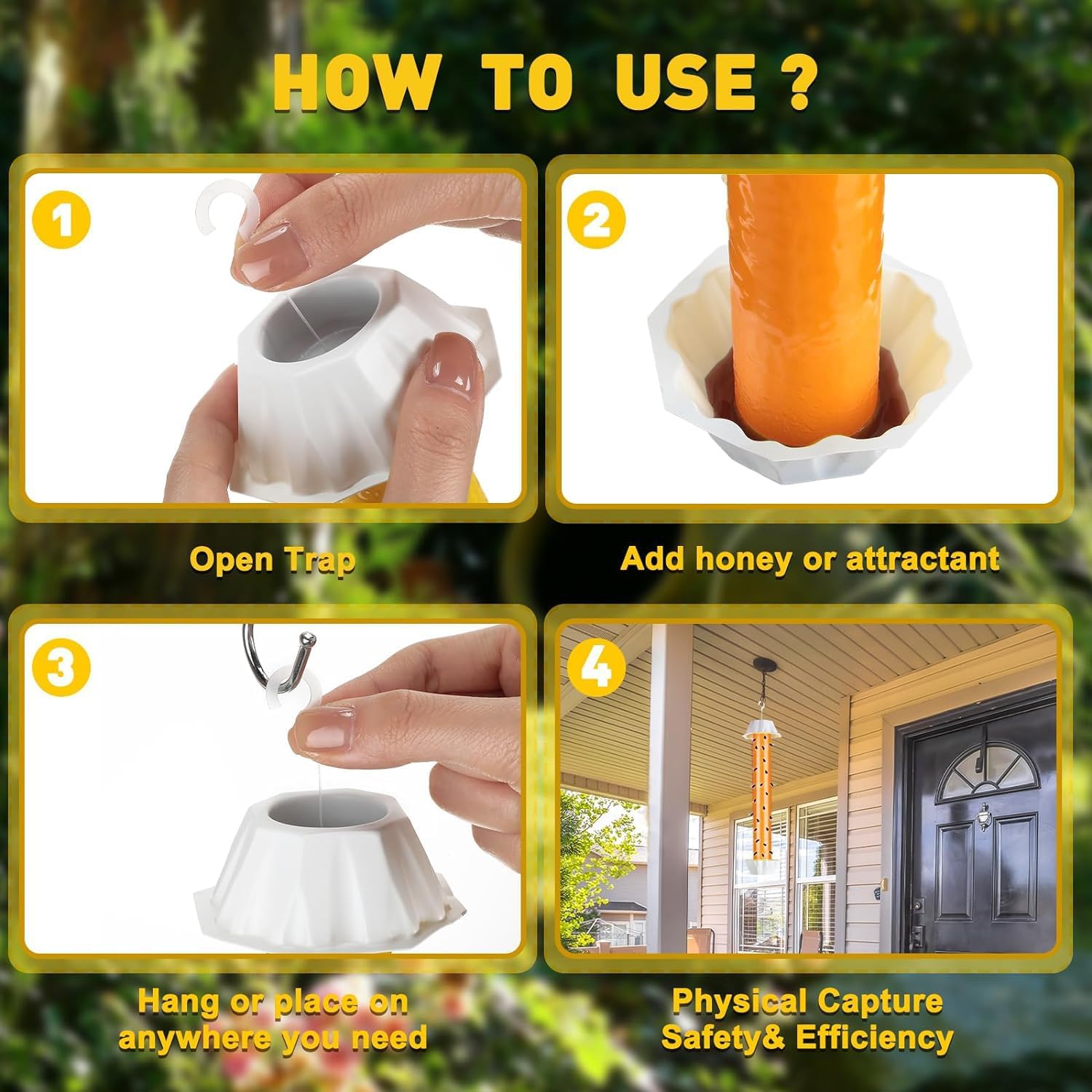 HOW TO USE ?

1

Open Trap

2

Add honey or attractant

3

Hang or place on anywhere you need

4

Physical Capture Safety& Efficiency