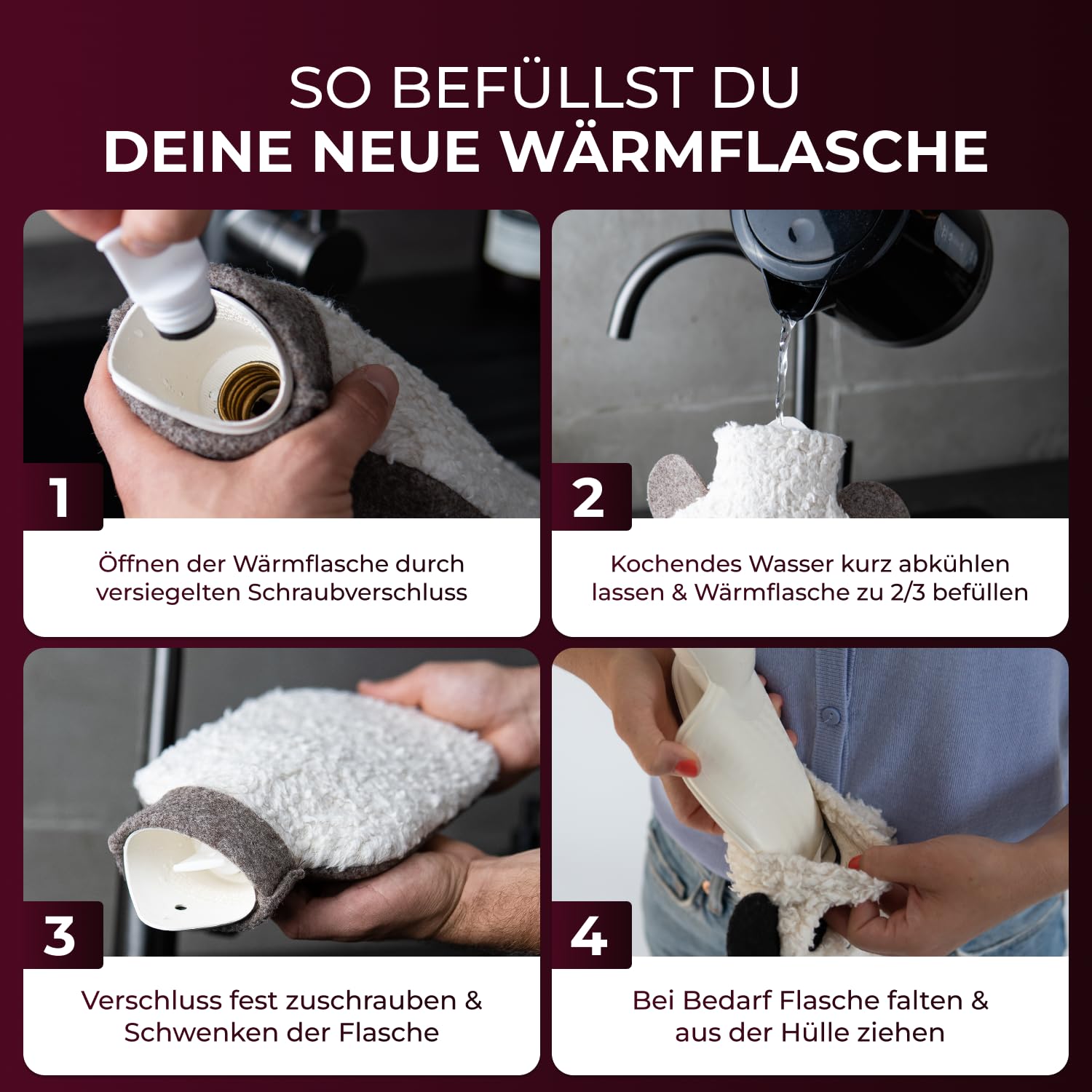 SO BEFÜLLST DU
DEINE NEUE WÄRMFLASCHE

1

Öffnen der Wärmflasche durch versiegelten Schraubverschluss

2

Kochendes Wasser kurz abkühlen lassen & Wärmflasche zu 2/3 befüllen

3

Verschluss fest zuschrauben & Schwenken der Flasche

4

Bei Bedarf Flasche falten & aus der Hülle ziehen