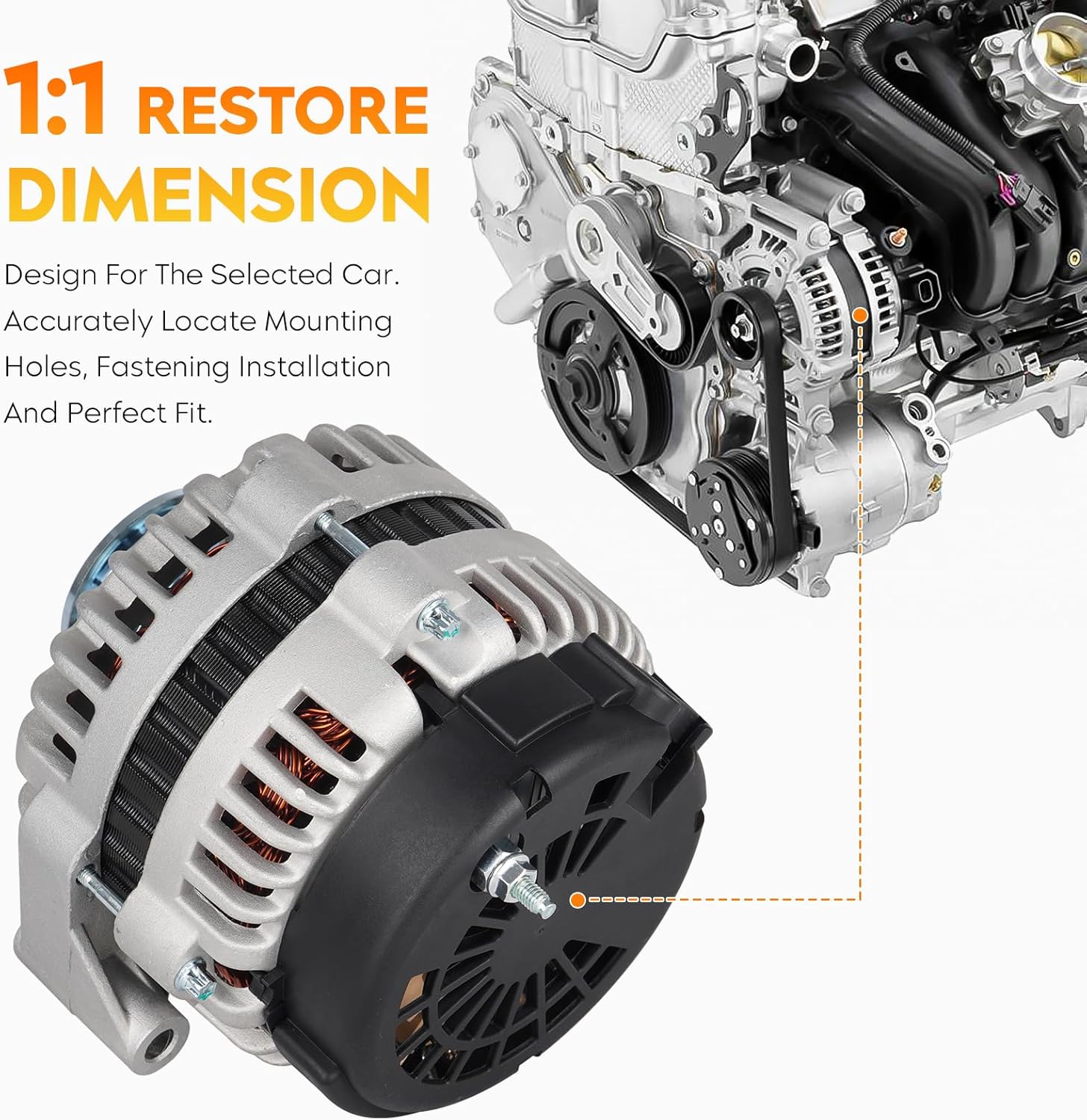 1:1 RESTORE DIMENSION

Design For The Selected Car. Accurately Locate Mounting Holes, Fastening Installation And Perfect Fit.