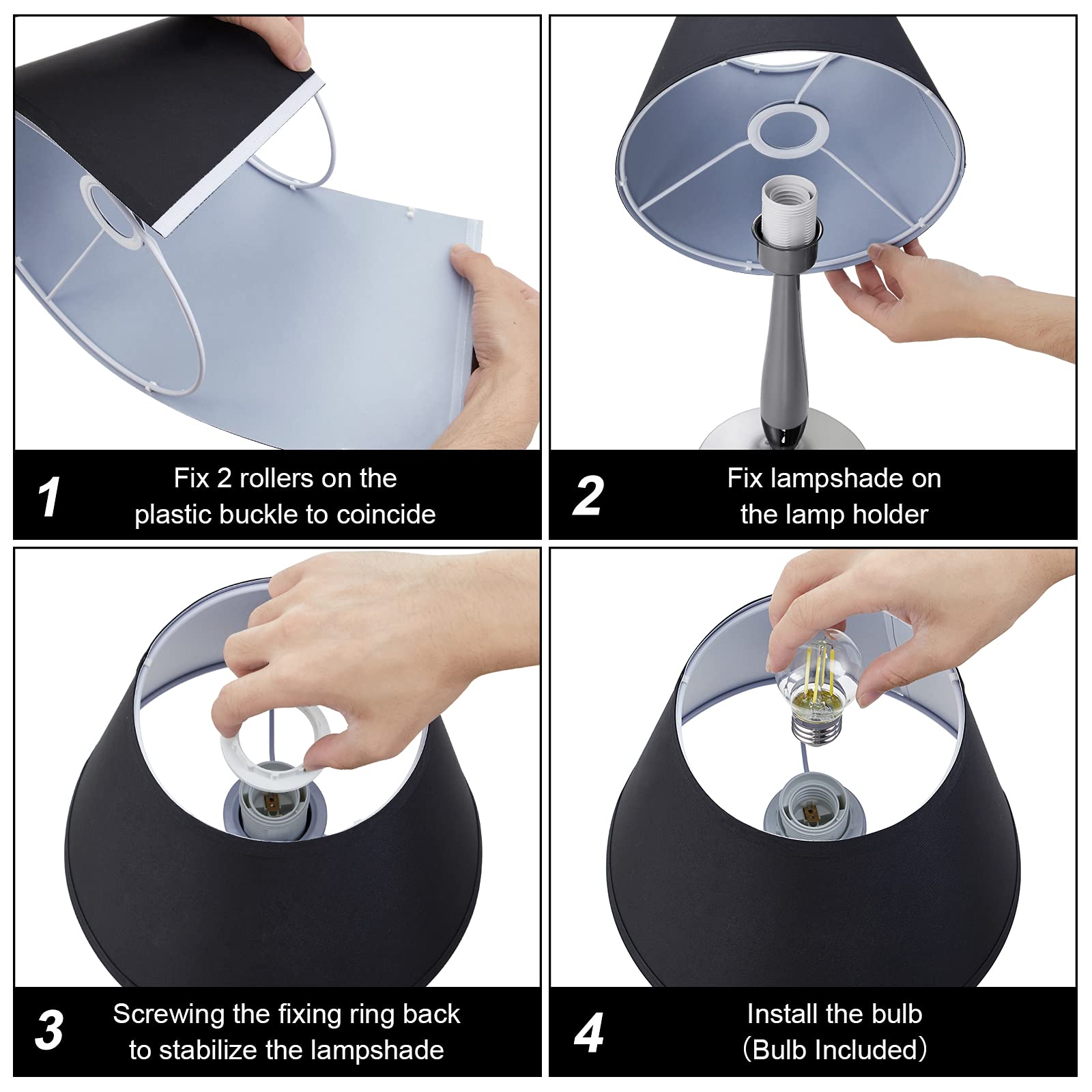 1 Fix 2 rollers on the plastic buckle to coincide

2 Fix lampshade on the lamp holder

3 Screwing the fixing ring back to stabilize the lampshade

4 Install the bulb (Bulb Included)