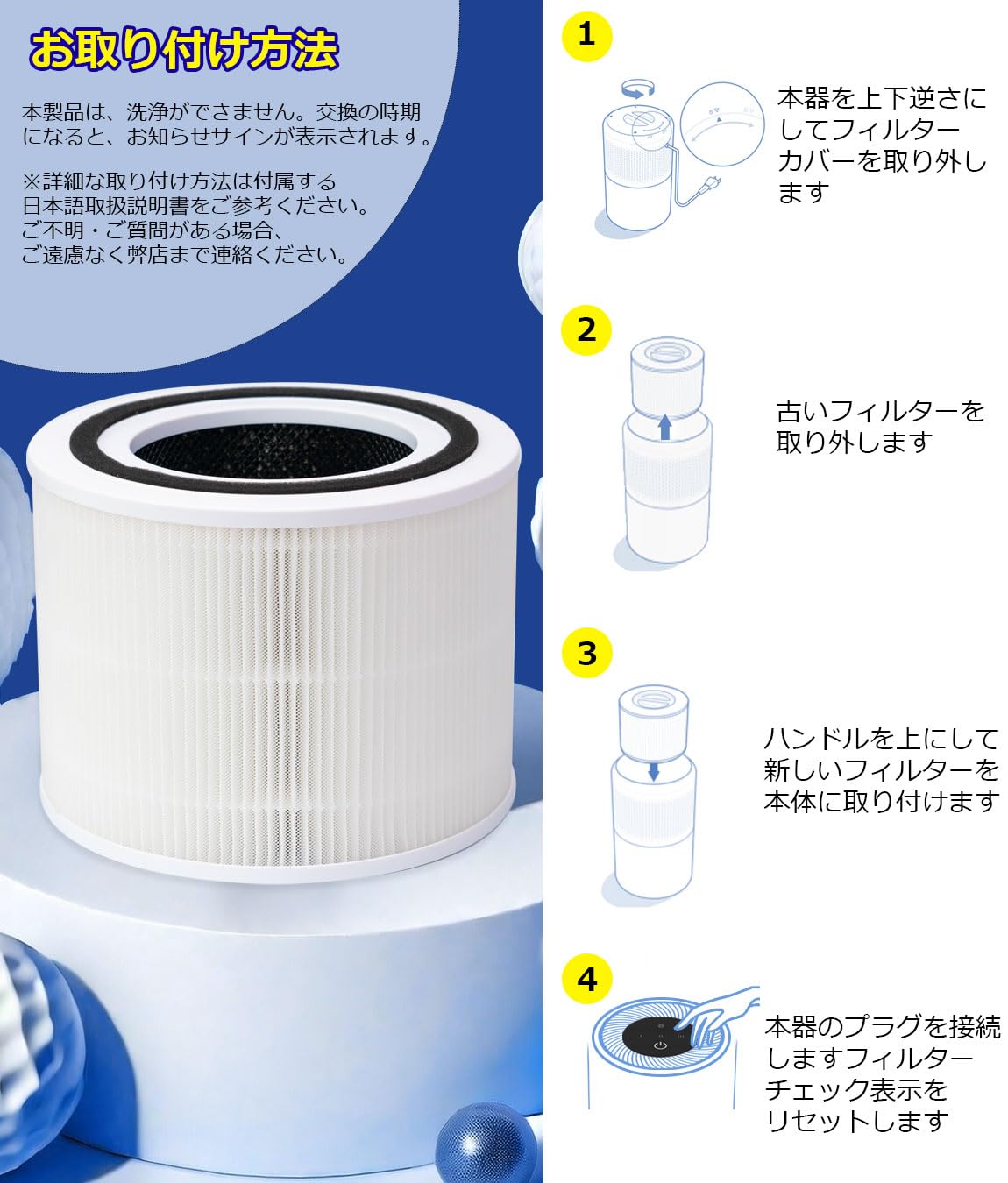 お取り付け方法

本製品は、洗浄ができません。交換の時期になると、お知らせサインが表示されます。

※詳細な取り付け方法は付属する日本語取扱説明書をご参考ください。ご不明・ご質問がある場合、ご遠慮なく弊店まで連絡ください。

1

本器を上下逆さにしてフィルターカバーを取り外します

2

古いフィルターを取り外します

3

ハンドルを上にして新しいフィルターを本体に取り付けます

4

本器のプラグを接続しますフィルターチェック表示をリセットします