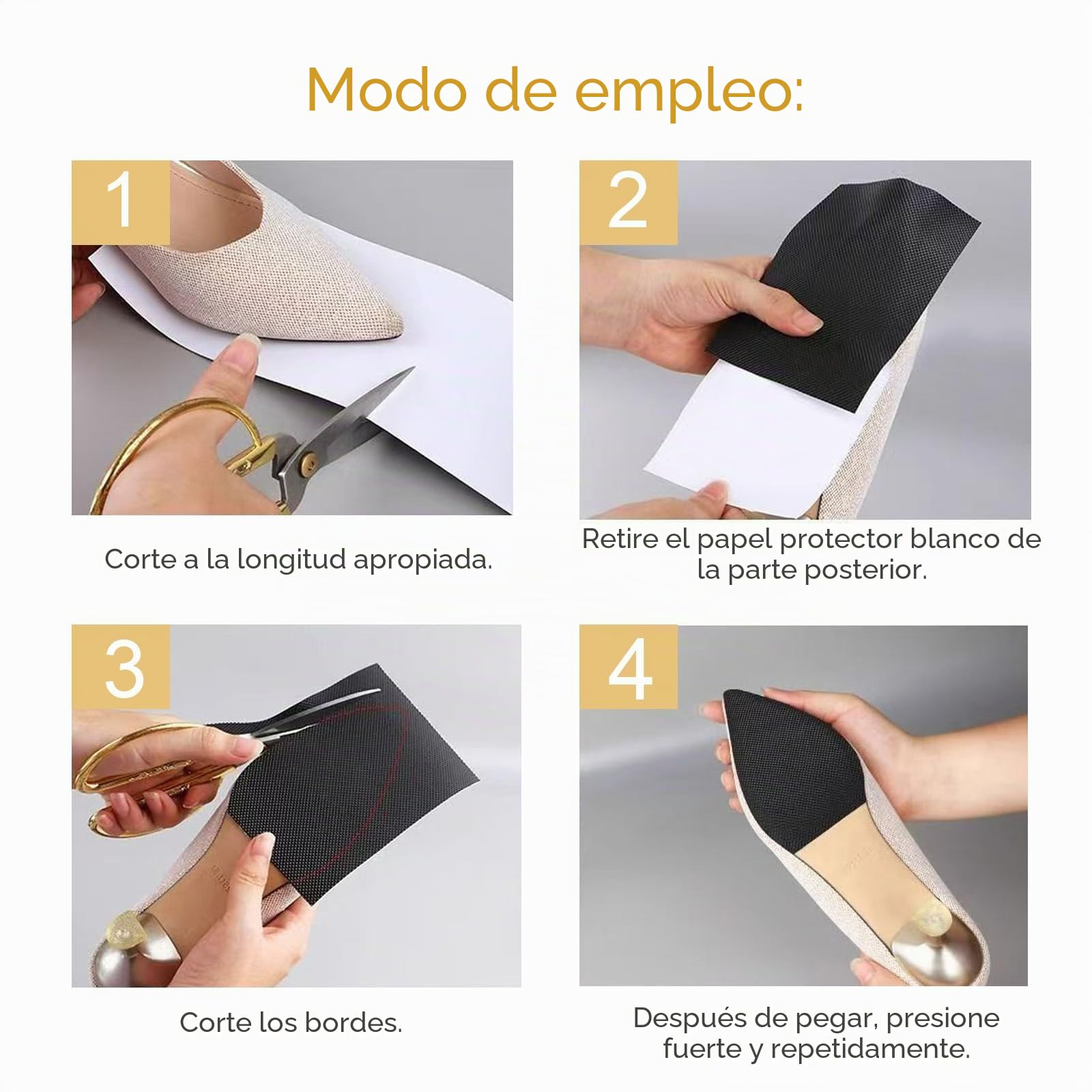 Modo de empleo:

1

Corte a la longitud apropiada.

2

Retire el papel protector blanco de la parte posterior.

3

Corte los bordes.

4

Después de pegar, presione fuerte y repetidamente.