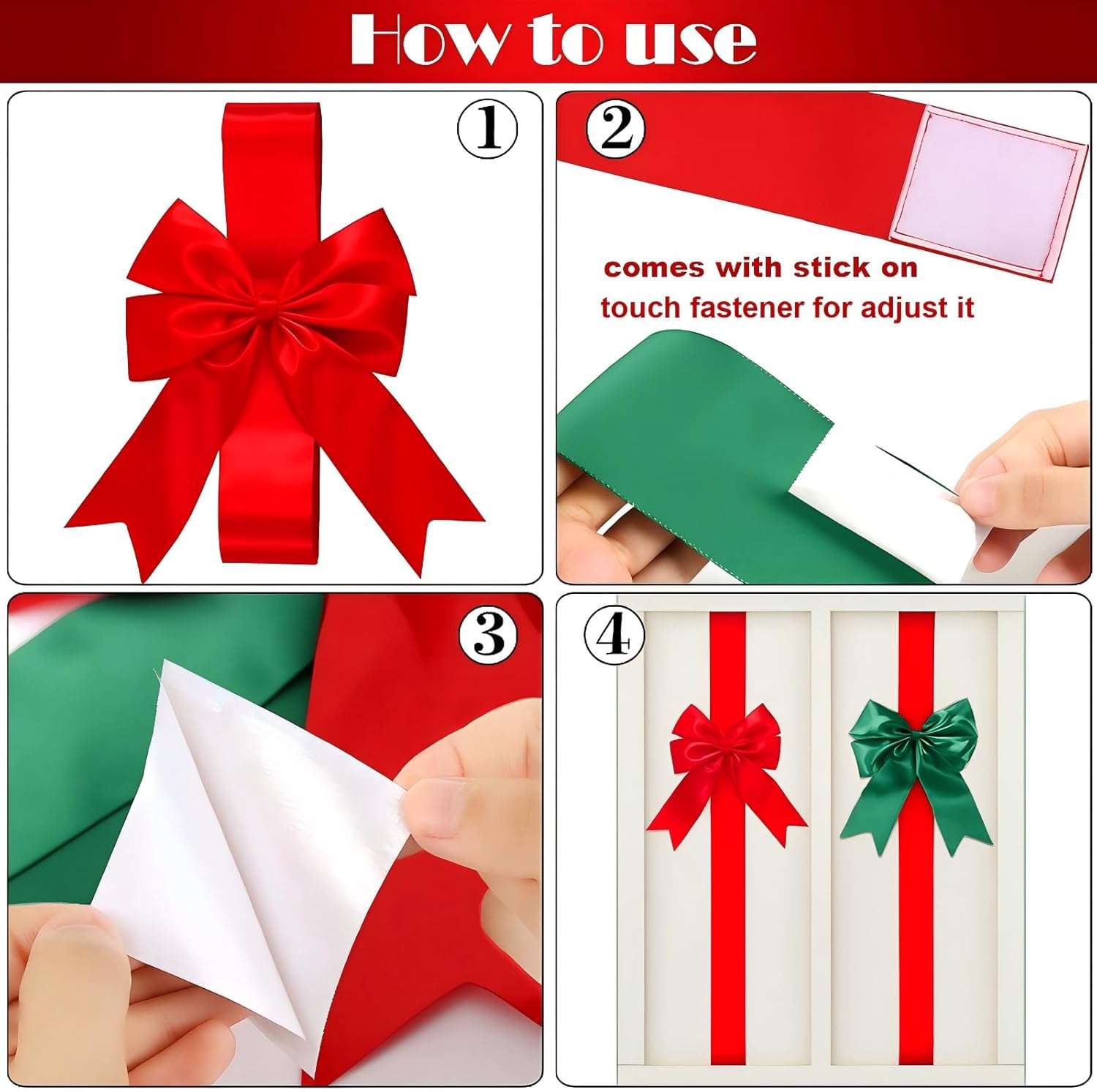 How to use

①

②

comes with stick on touch fastener for adjust it

③

④