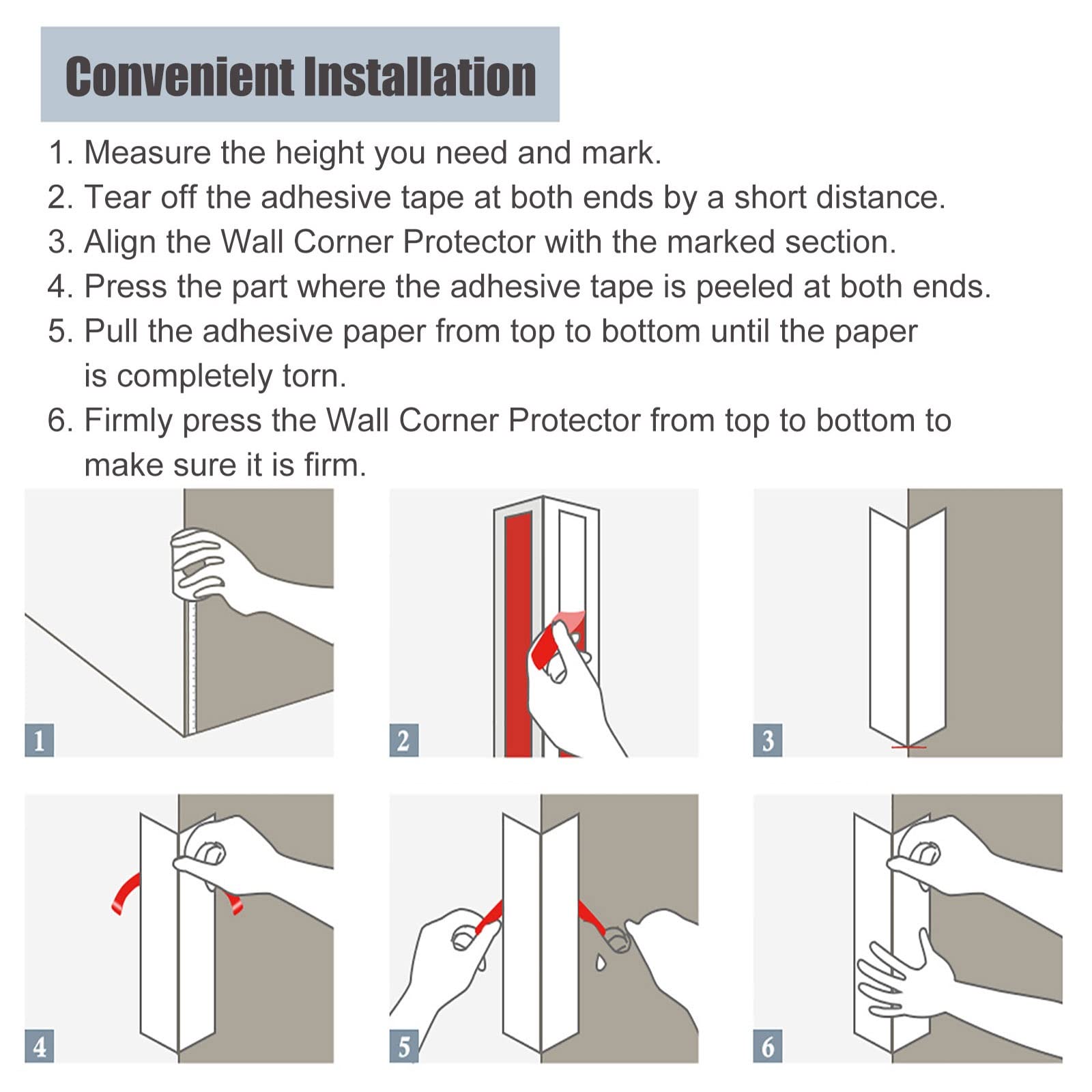 Convenient Installation

1. Measure the height you need and mark.
2. Tear off the adhesive tape at both ends by a short distance.
3. Align the Wall Corner Protector with the marked section.
4. Press the part where the adhesive tape is peeled at both ends.
5. Pull the adhesive paper from top to bottom until the paper is completely torn.
6. Firmly press the Wall Corner Protector from top to bottom to make sure it is firm.

1

2

3

4

5

6