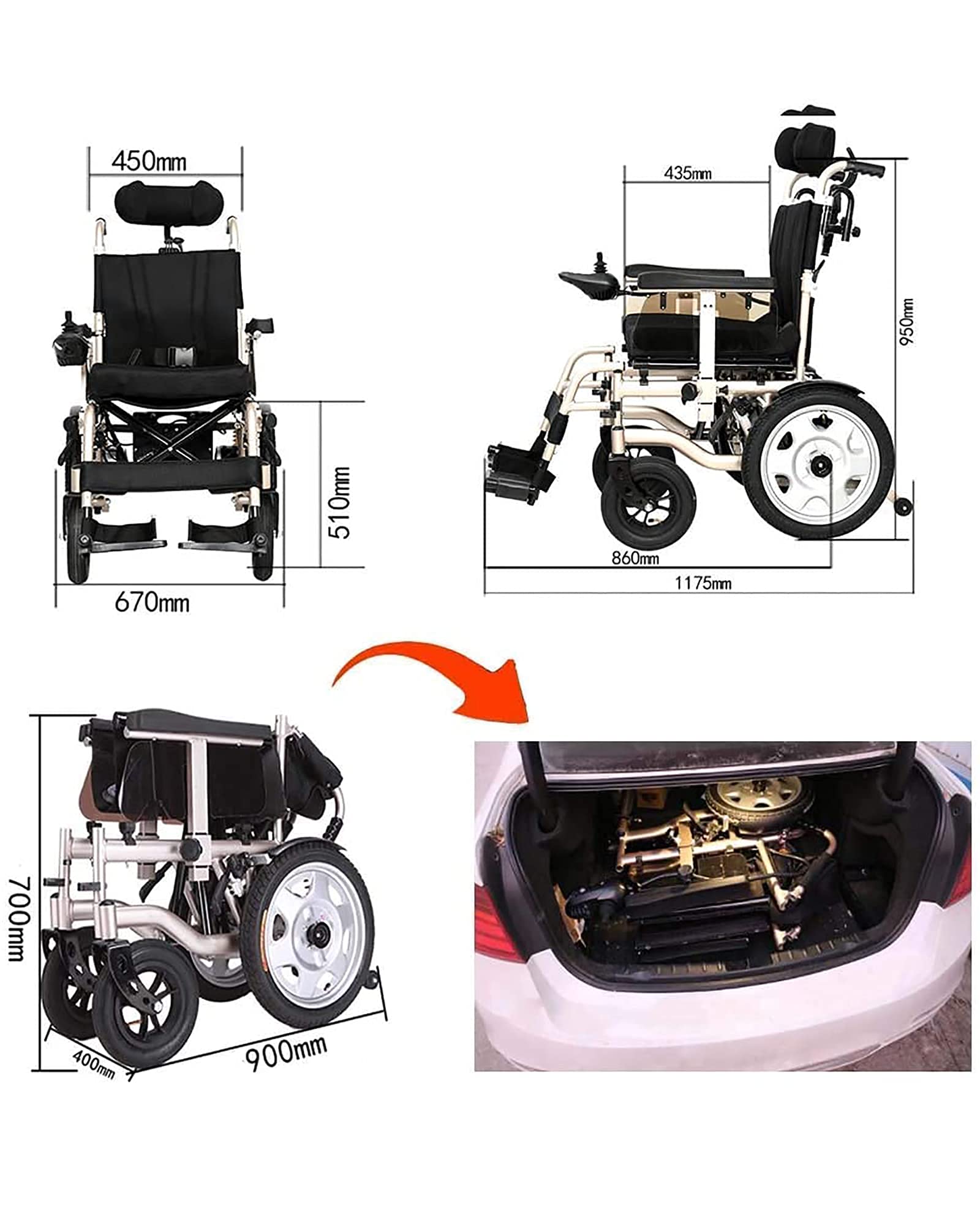 450mm

510mm

670mm

435mm

950mm

860mm

1175mm

700mm

400mm

900mm