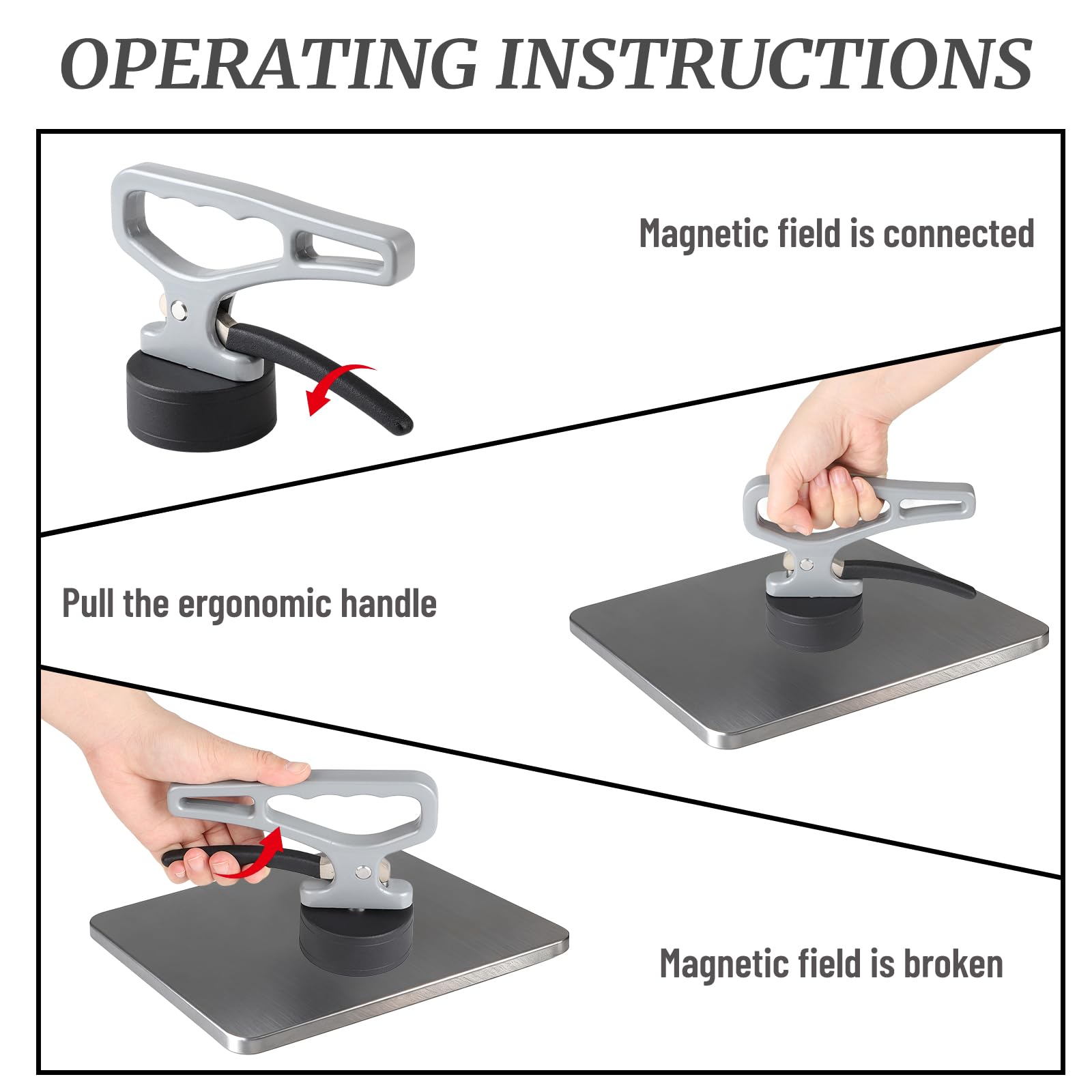 OPERATING INSTRUCTIONS

Magnetic field is connected

Pull the ergonomic handle

Magnetic field is broken