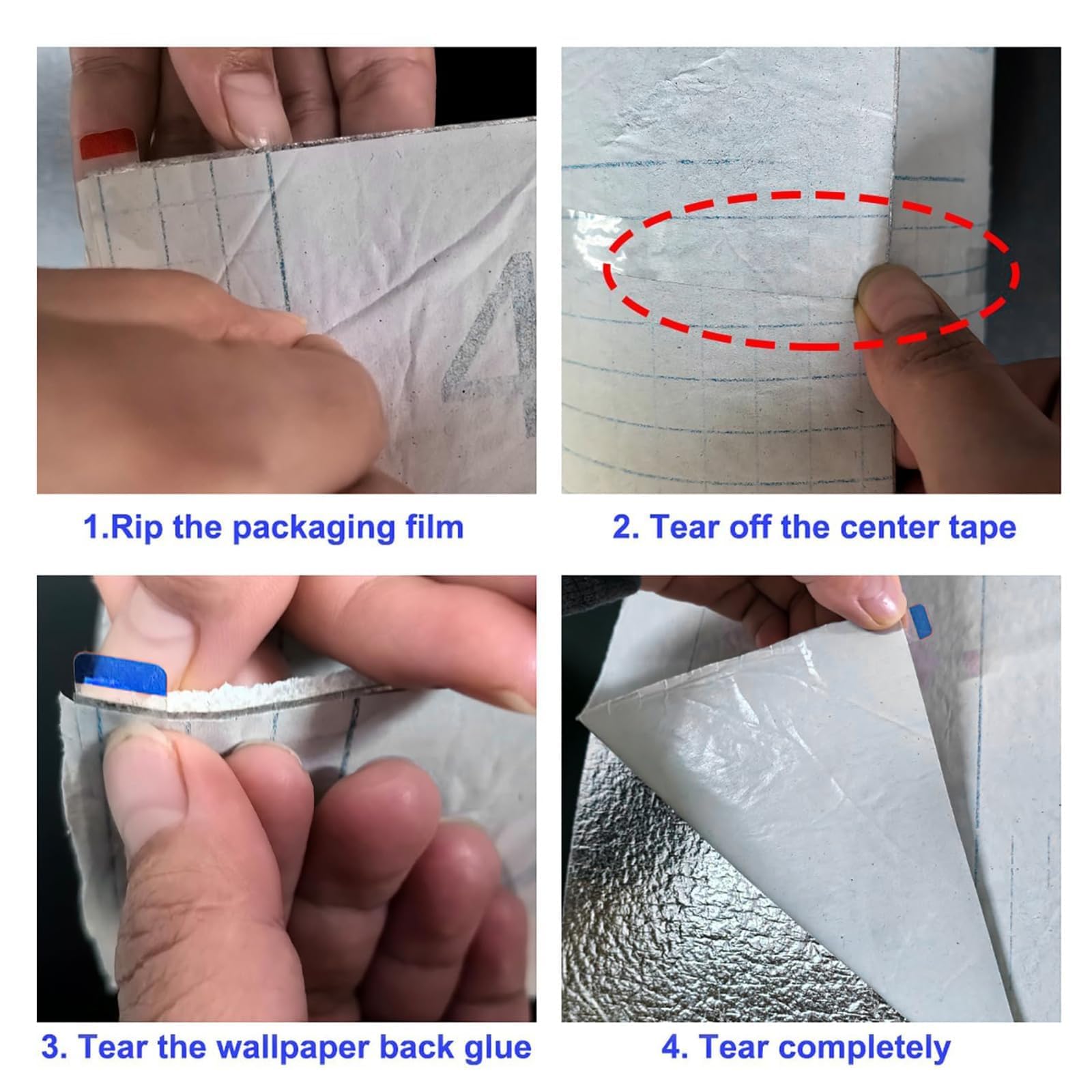 1.Rip the packaging film

2. Tear off the center tape

3. Tear the wallpaper back glue

4. Tear completely