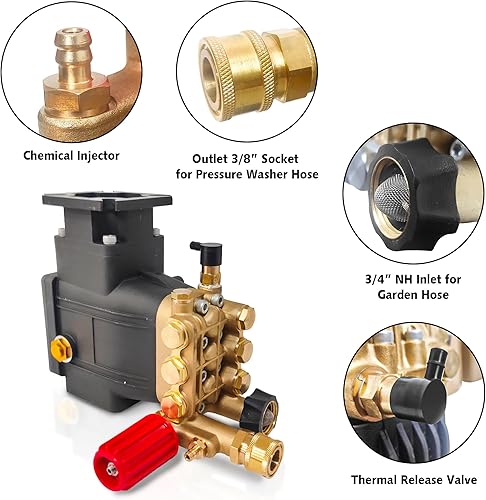 Chemical Injector

Outlet 3/8" Socket for Pressure Washer Hose

3/4" NH Inlet for Garden Hose

Thermal Release Valve