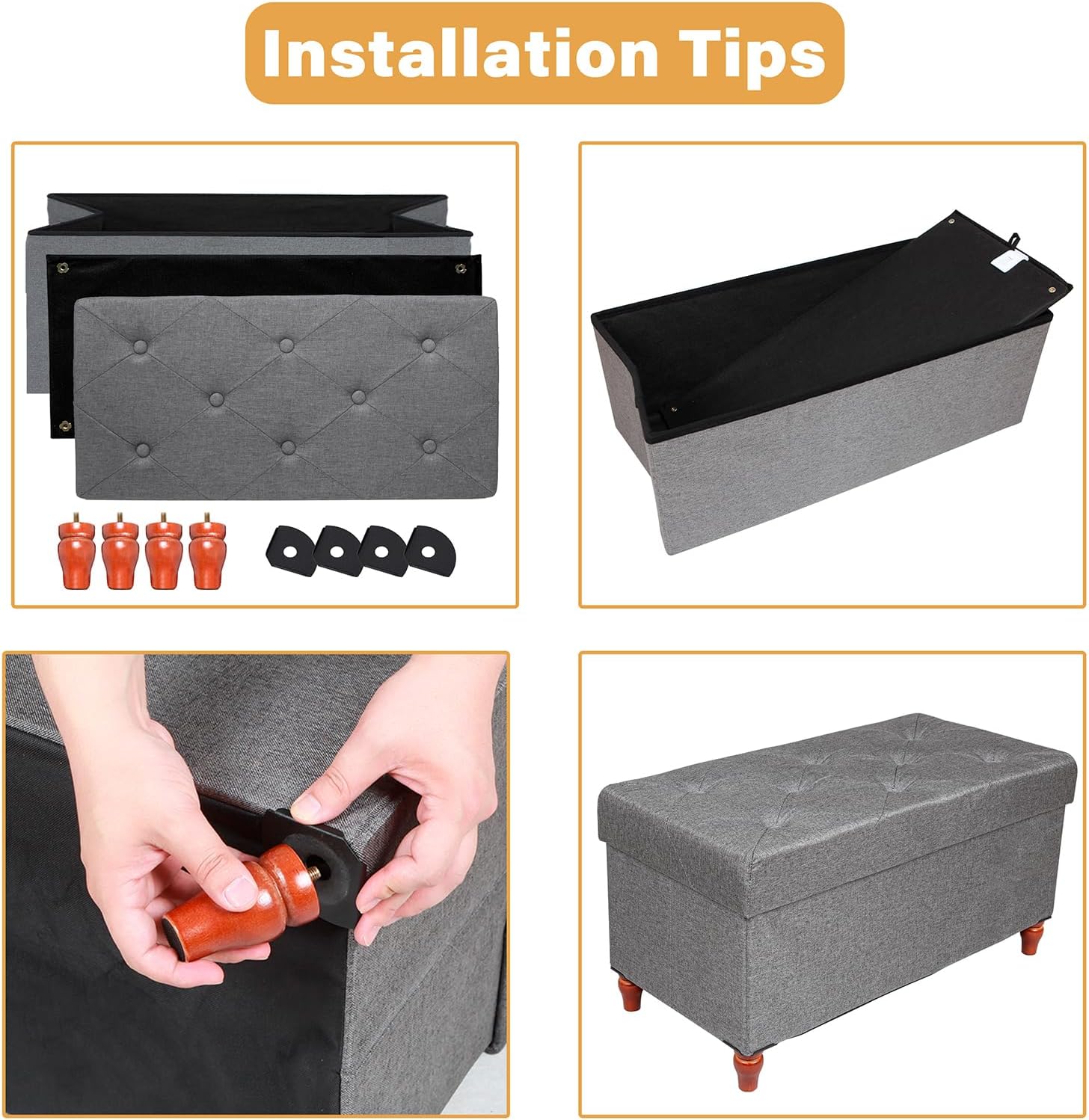 Installation Tips