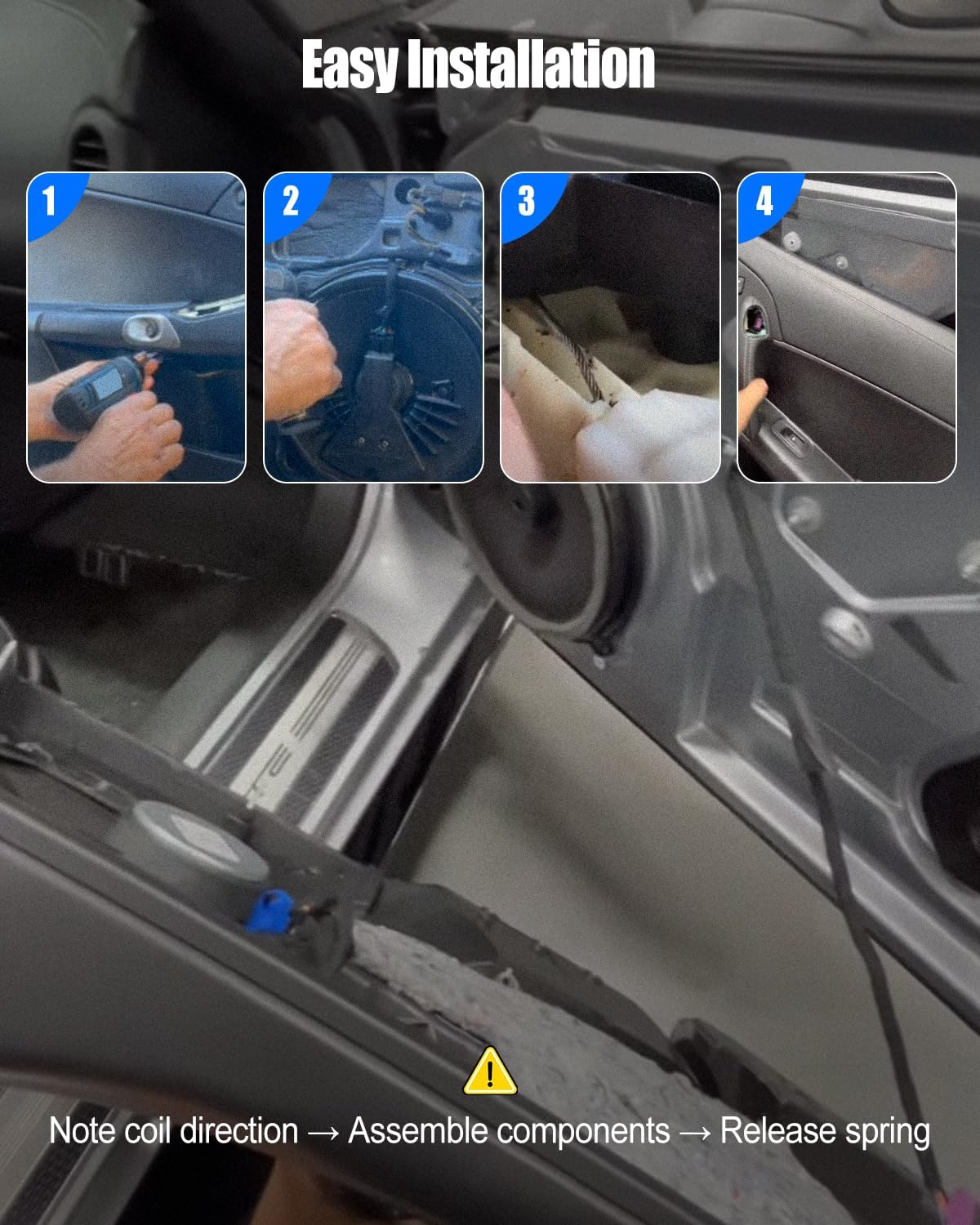 Easy Installation

1

2

3

4

Note coil direction → Assemble components → Release spring