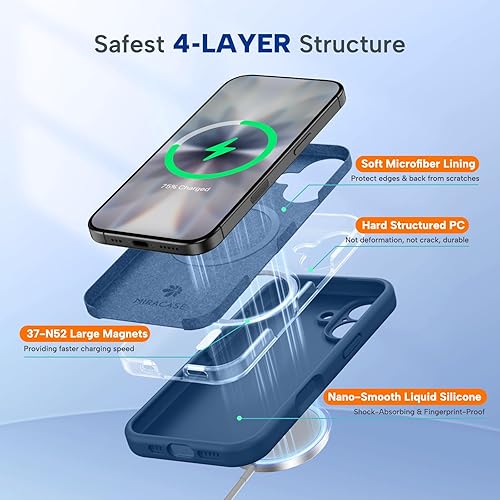 Safest 4-LAYER Structure

75% Charged

Soft Microfiber Lining
Protect edges & back from scratches

Hard Structured PC
Not deformation, not crack, durable

MIRACASE

37-N52 Large Magnets
Providing faster charging speed

Nano-Smooth Liquid Silicone
Shock-Absorbing & Fingerprint-Proof