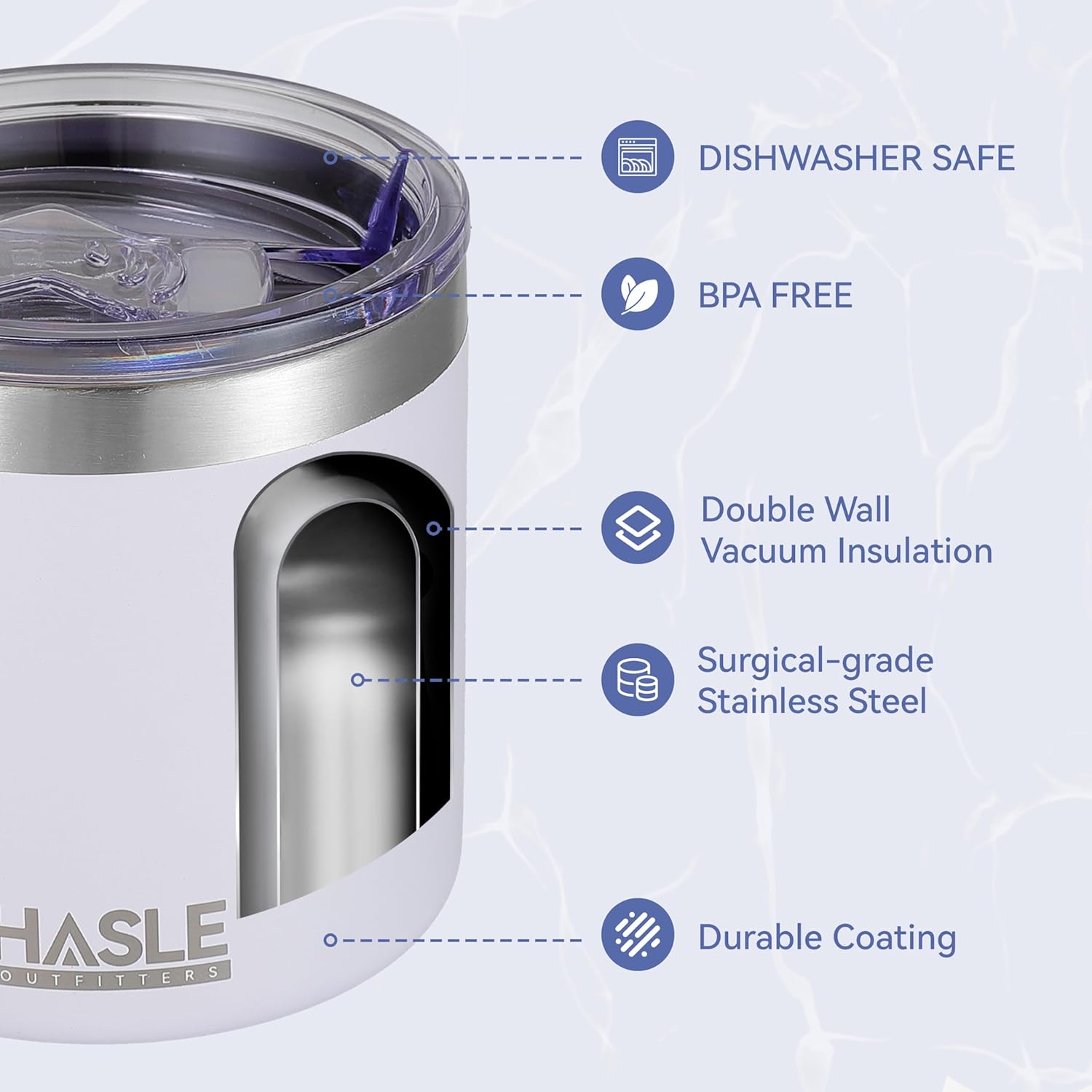 DISHWASHER SAFE

BPA FREE

Double Wall Vacuum Insulation

Surgical-grade Stainless Steel

Durable Coating

HASLE
OUTFITTERS