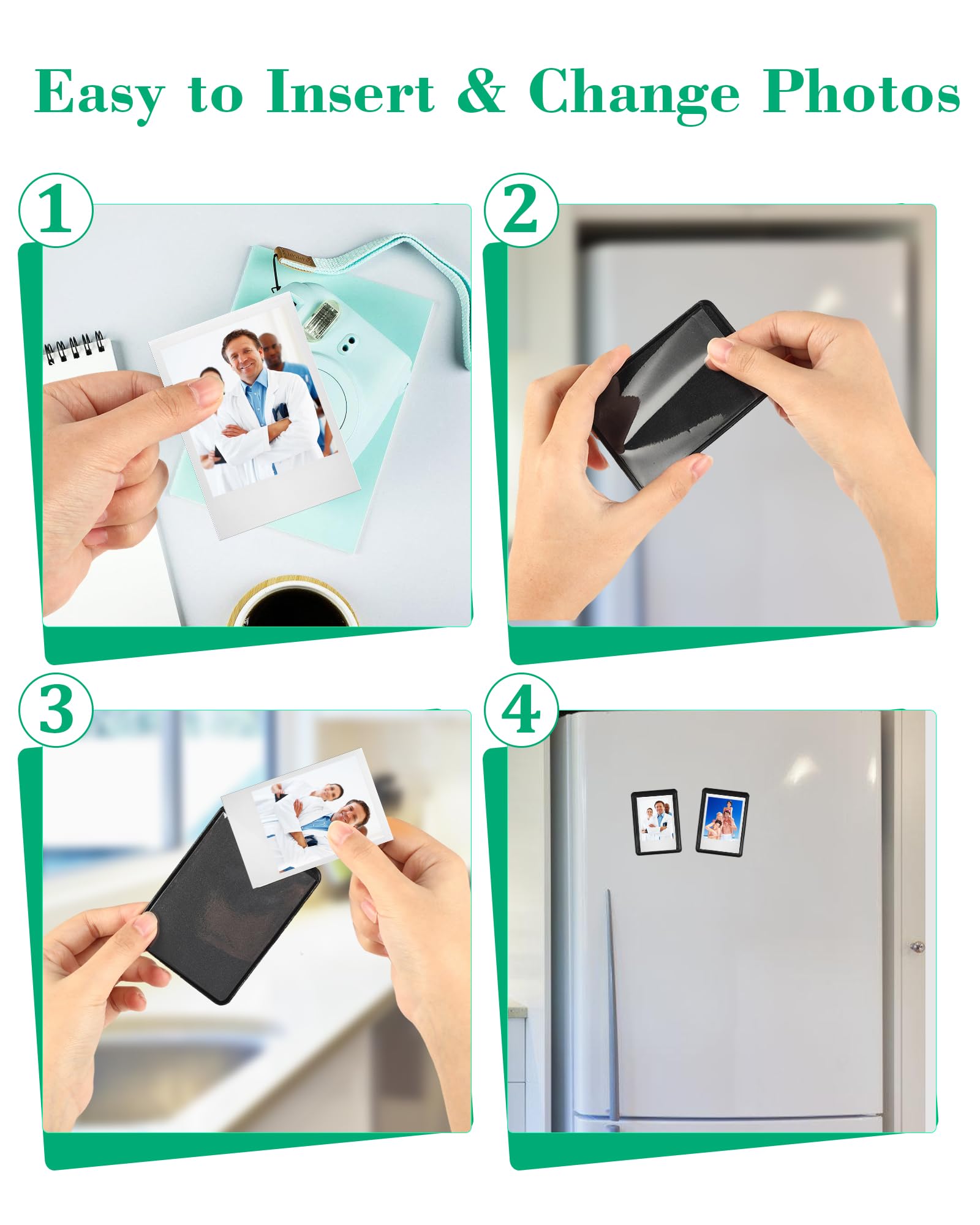 Easy to Insert & Change Photos

1

2

3

4