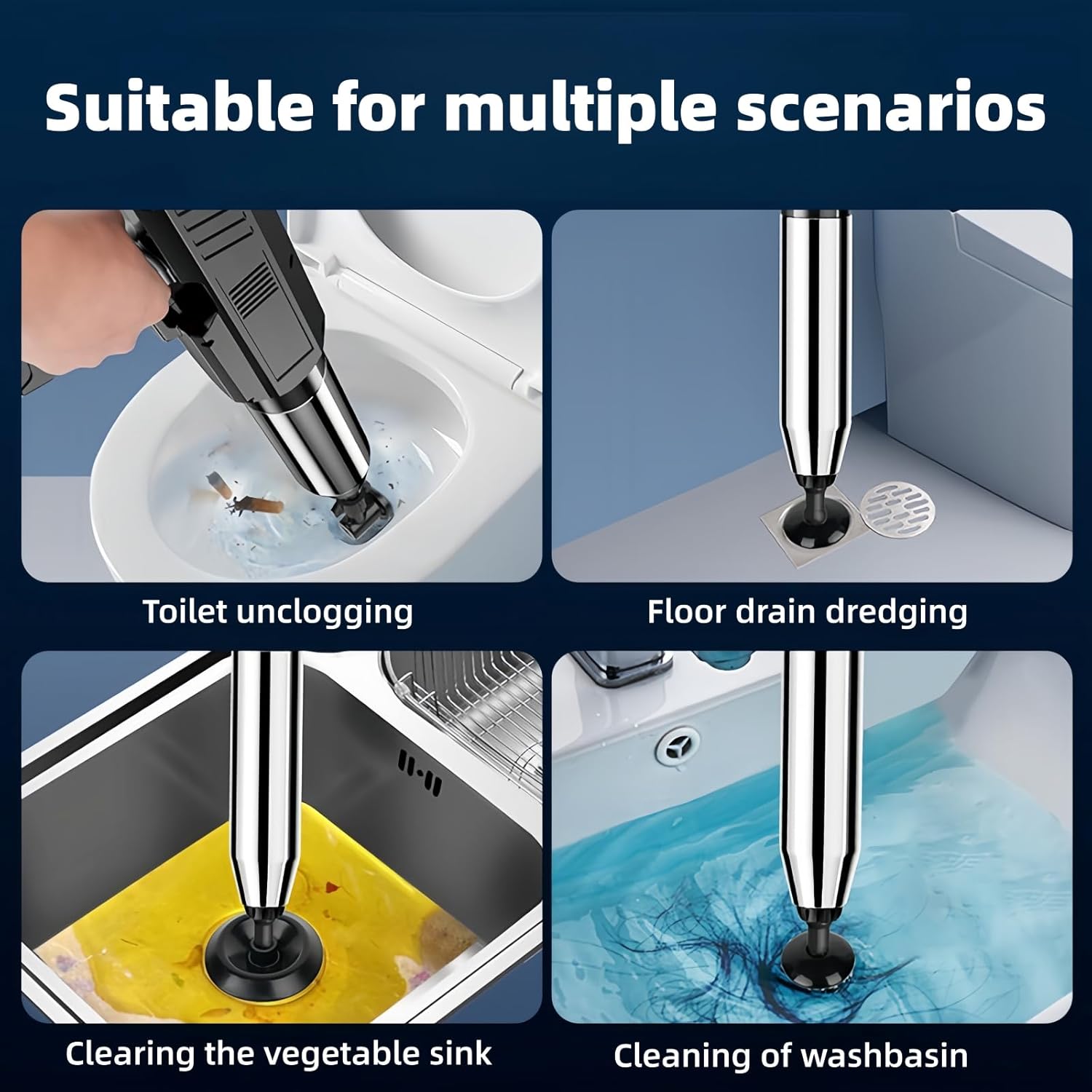 Suitable for multiple scenarios

Toilet unclogging

Floor drain dredging

Clearing the vegetable sink

Cleaning of washbasin