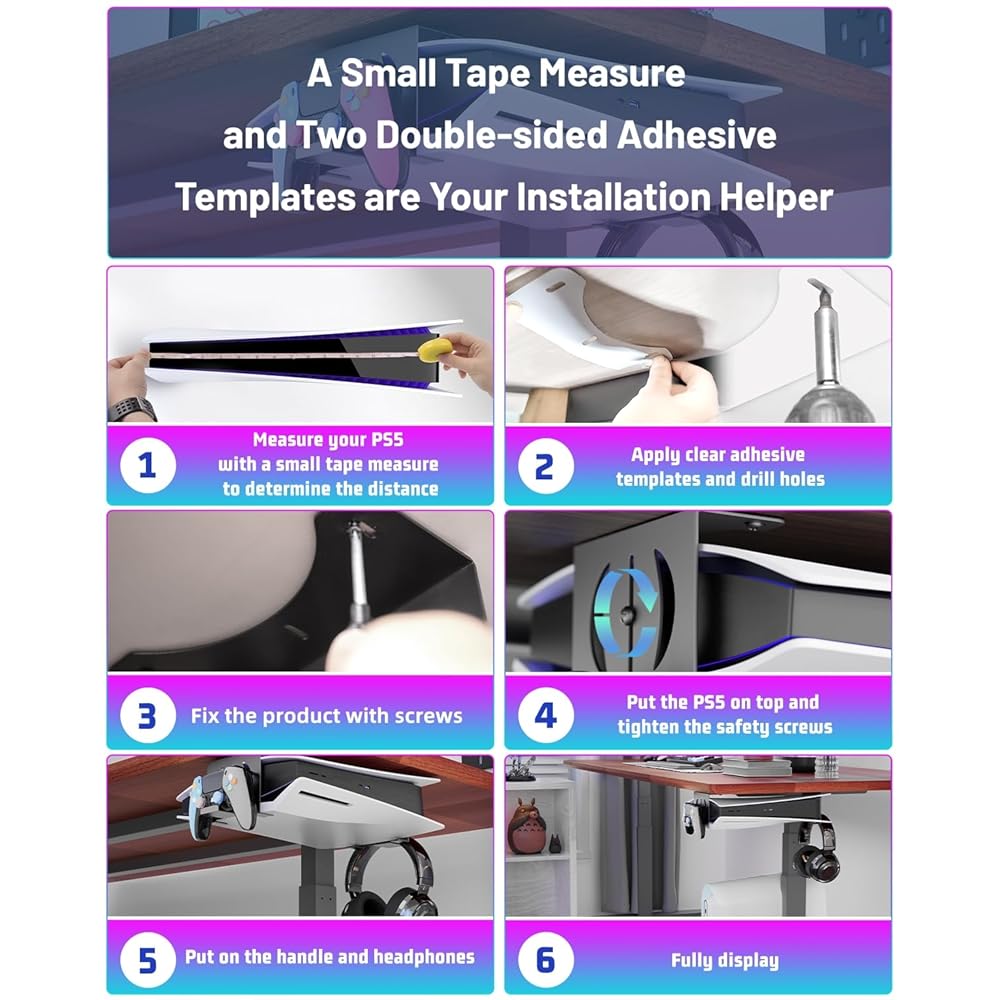 A Small Tape Measure and Two Double-sided Adhesive Templates are Your Installation Helper

1
Measure your PS5 with a small tape measure to determine the distance

2
Apply clear adhesive templates and drill holes

3
Fix the product with screws

4
Put the PS5 on top and tighten the safety screws

5
Put on the handle and headphones

6
Fully display