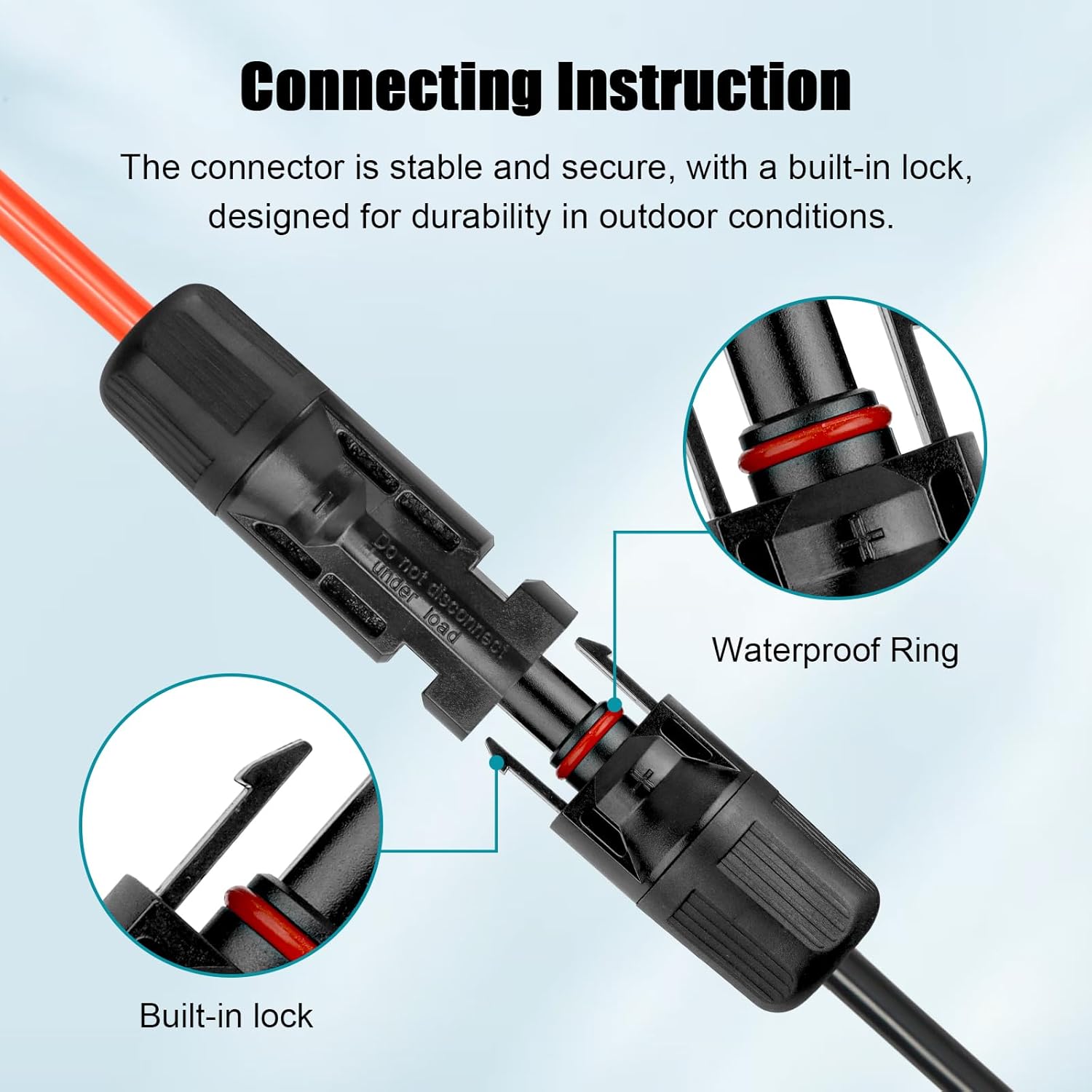 Connecting Instruction

The connector is stable and secure, with a built-in lock, designed for durability in outdoor conditions.

Do not disconnect under load

+

Waterproof Ring

+

Built-in lock