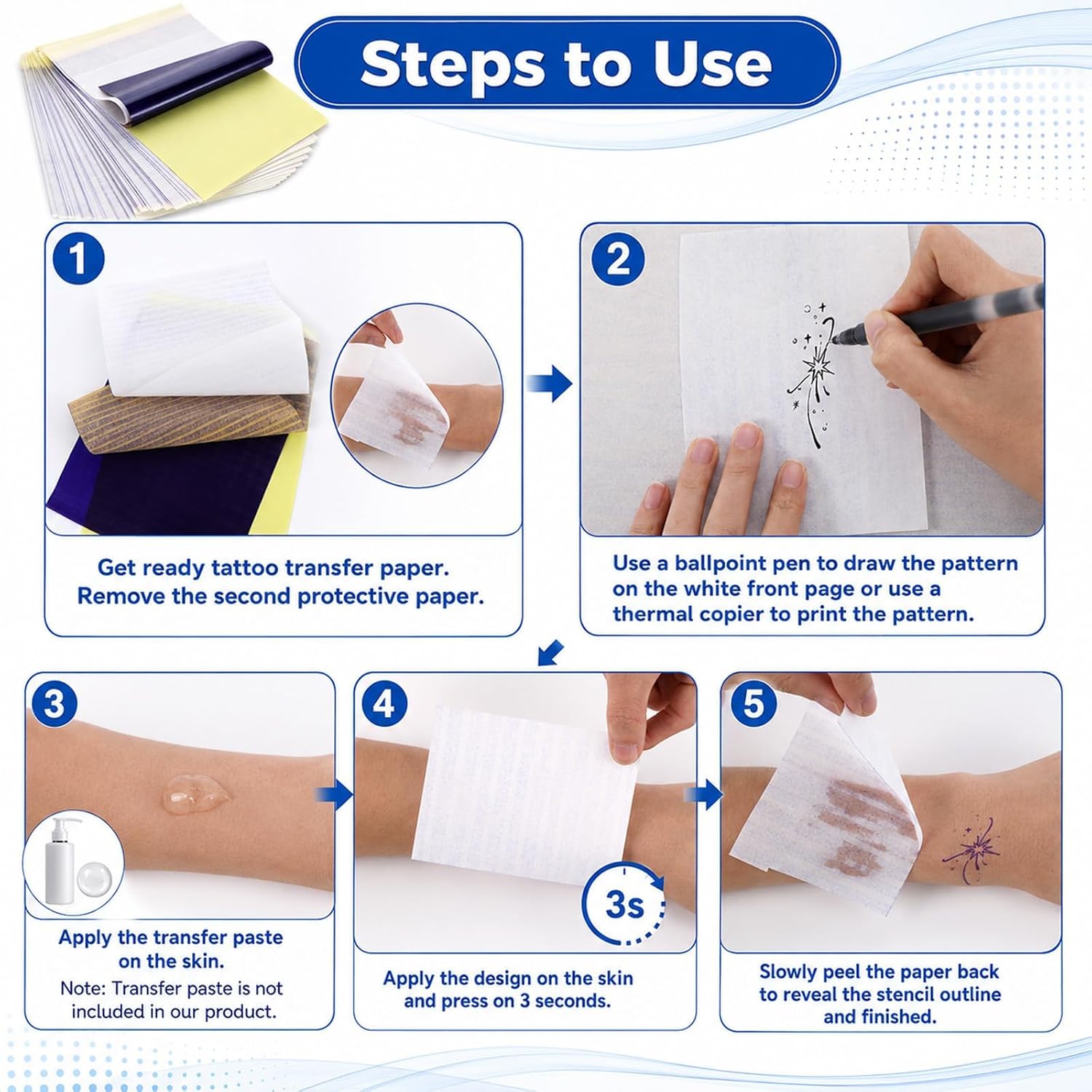 Steps to Use

1

Get ready tattoo transfer paper. Remove the second protective paper.

2

Use a ballpoint pen to draw the pattern on the white front page or use a thermal copier to print the pattern.

3

Apply the transfer paste on the skin.

Note: Transfer paste is not included in our product.

4

3s

Apply the design on the skin and press on 3 seconds.

5

Slowly peel the paper back to reveal the stencil outline and finished.