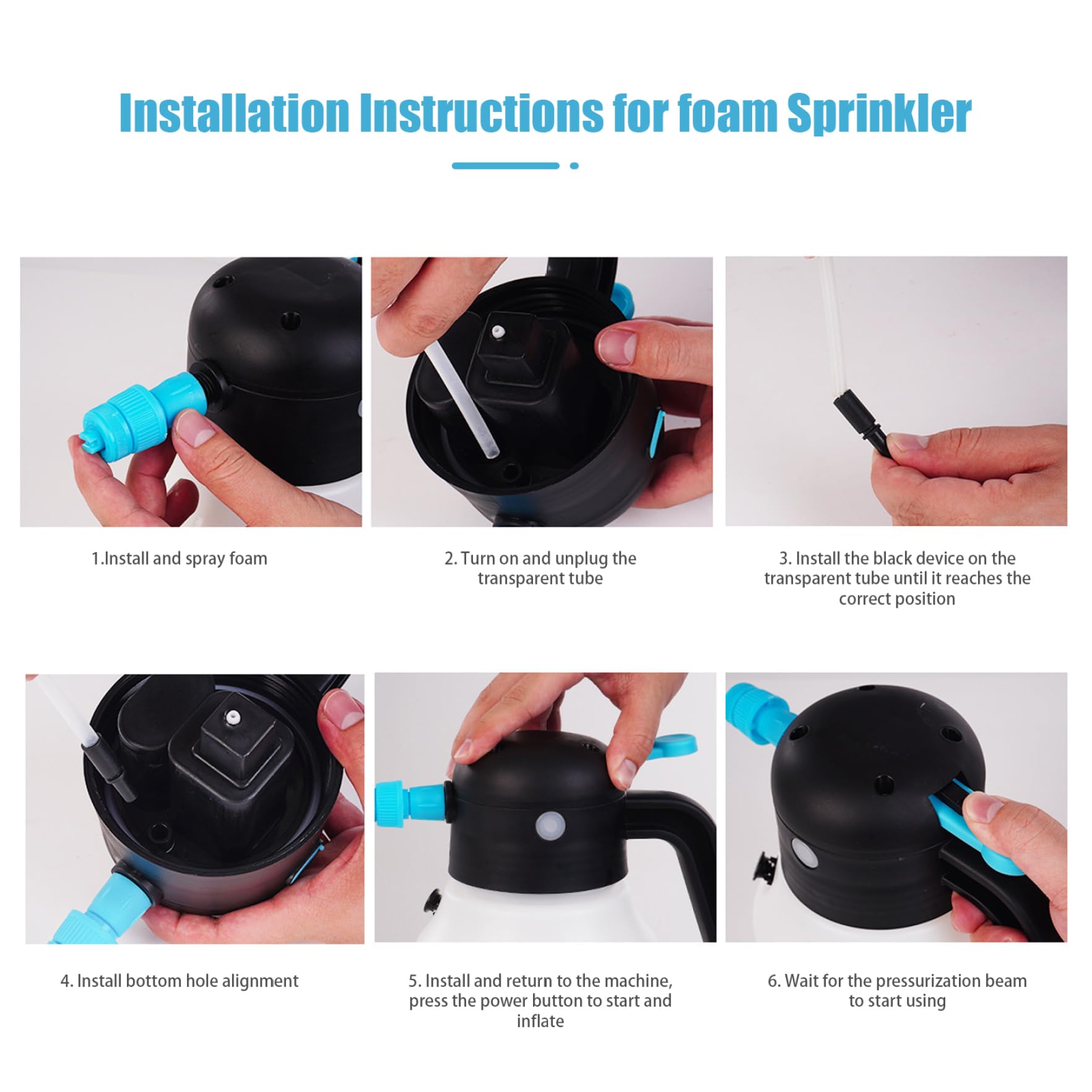 Installation Instructions for foam Sprinkler

1.Install and spray foam

2. Turn on and unplug the transparent tube

3. Install the black device on the transparent tube until it reaches the correct position

4. Install bottom hole alignment

5. Install and return to the machine, press the power button to start and inflate

6. Wait for the pressurization beam to start using