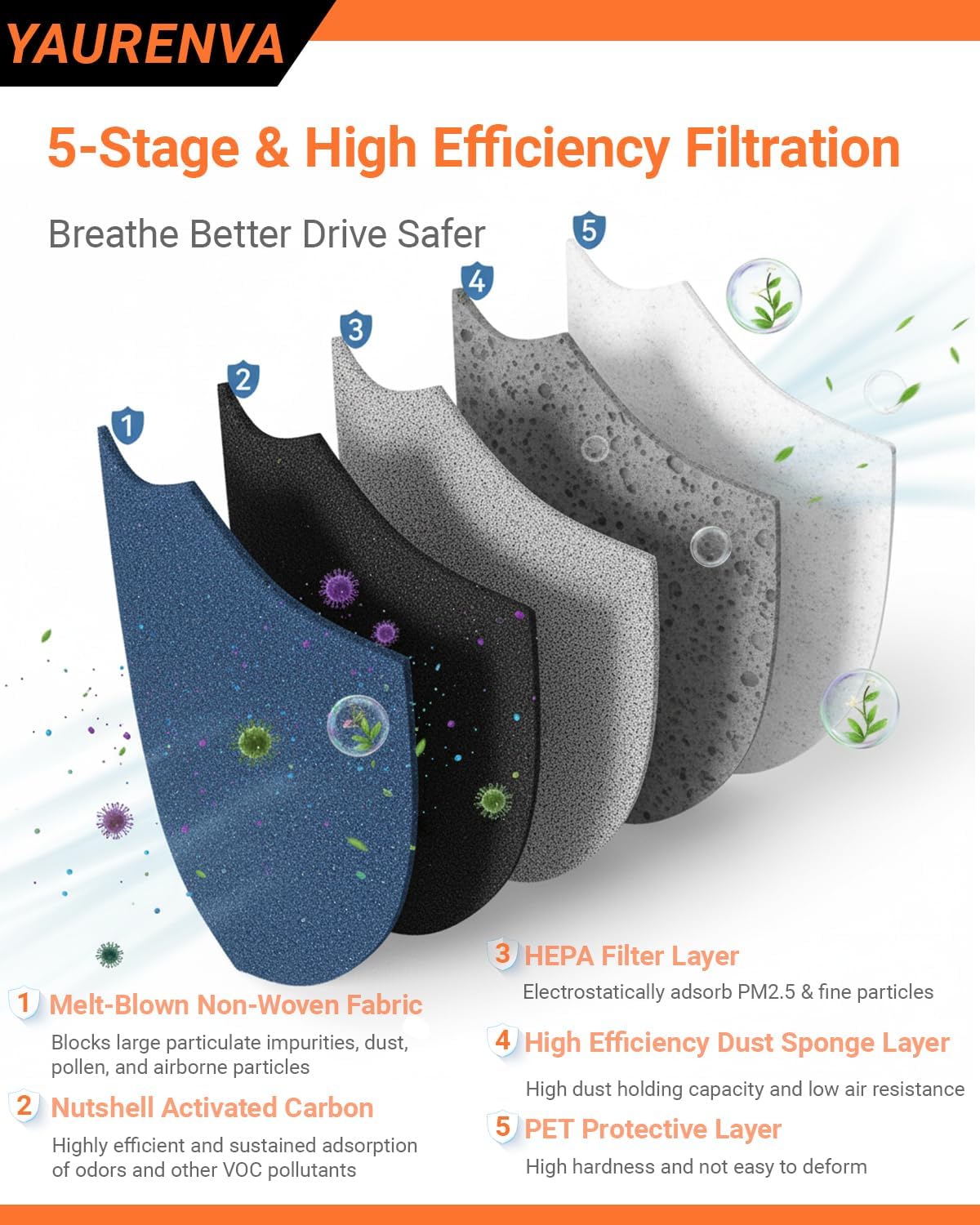 YAURENVA

5-Stage & High Efficiency Filtration

Breathe Better Drive Safer

5

4

3

2

1

1 Melt-Blown Non-Woven Fabric

Blocks large particulate impurities, dust, pollen, and airborne particles

2 Nutshell Activated Carbon

Highly efficient and sustained adsorption of odors and other VOC pollutants

3 HEPA Filter Layer

Electrostatically adsorb PM2.5 & fine particles

4 High Efficiency Dust Sponge Layer

High dust holding capacity and low air resistance

5 PET Protective Layer

High hardness and not easy to deform