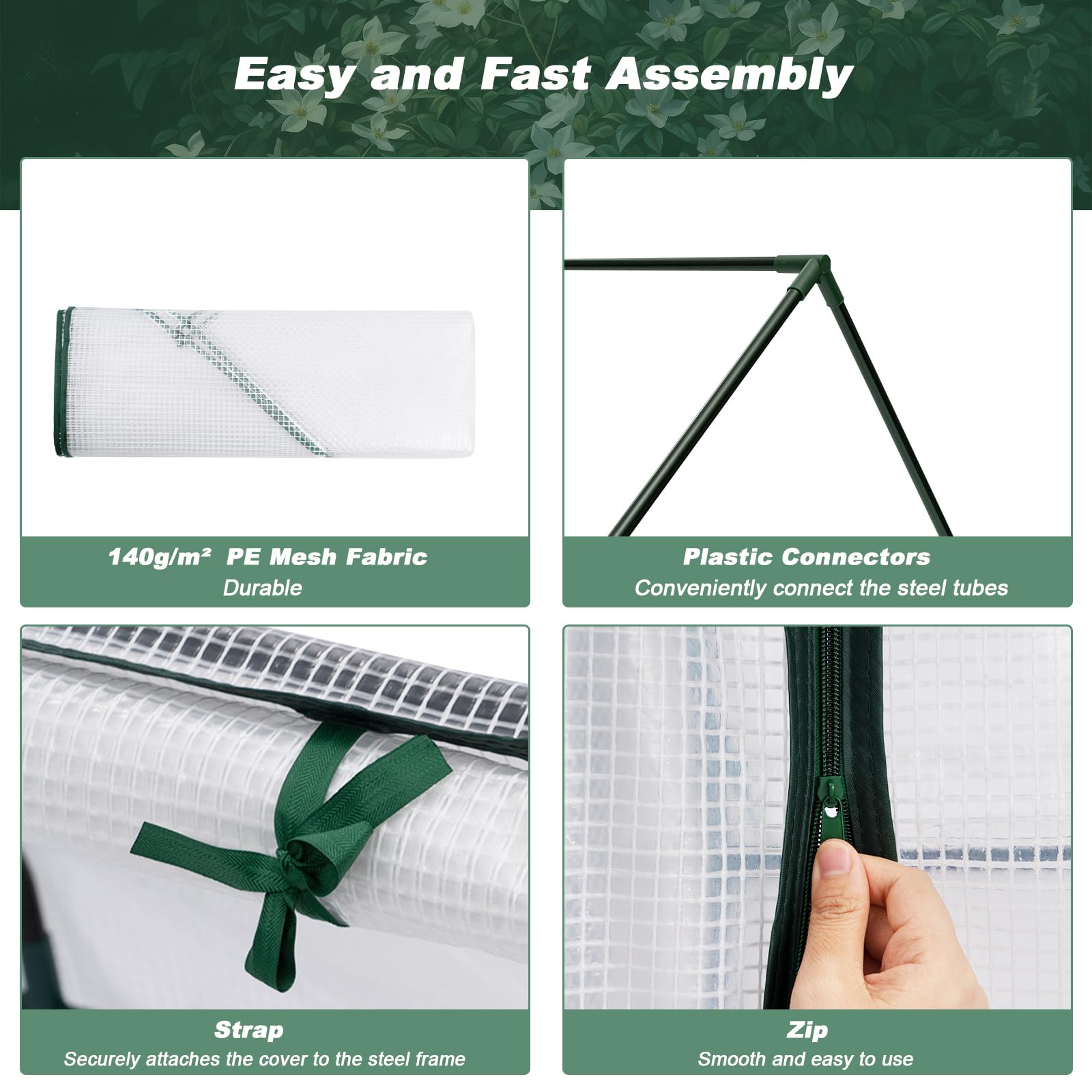 Easy and Fast Assembly

140g/m² PE Mesh Fabric
Durable

Plastic Connectors
Conveniently connect the steel tubes

Strap
Securely attaches the cover to the steel frame

Zip
Smooth and easy to use