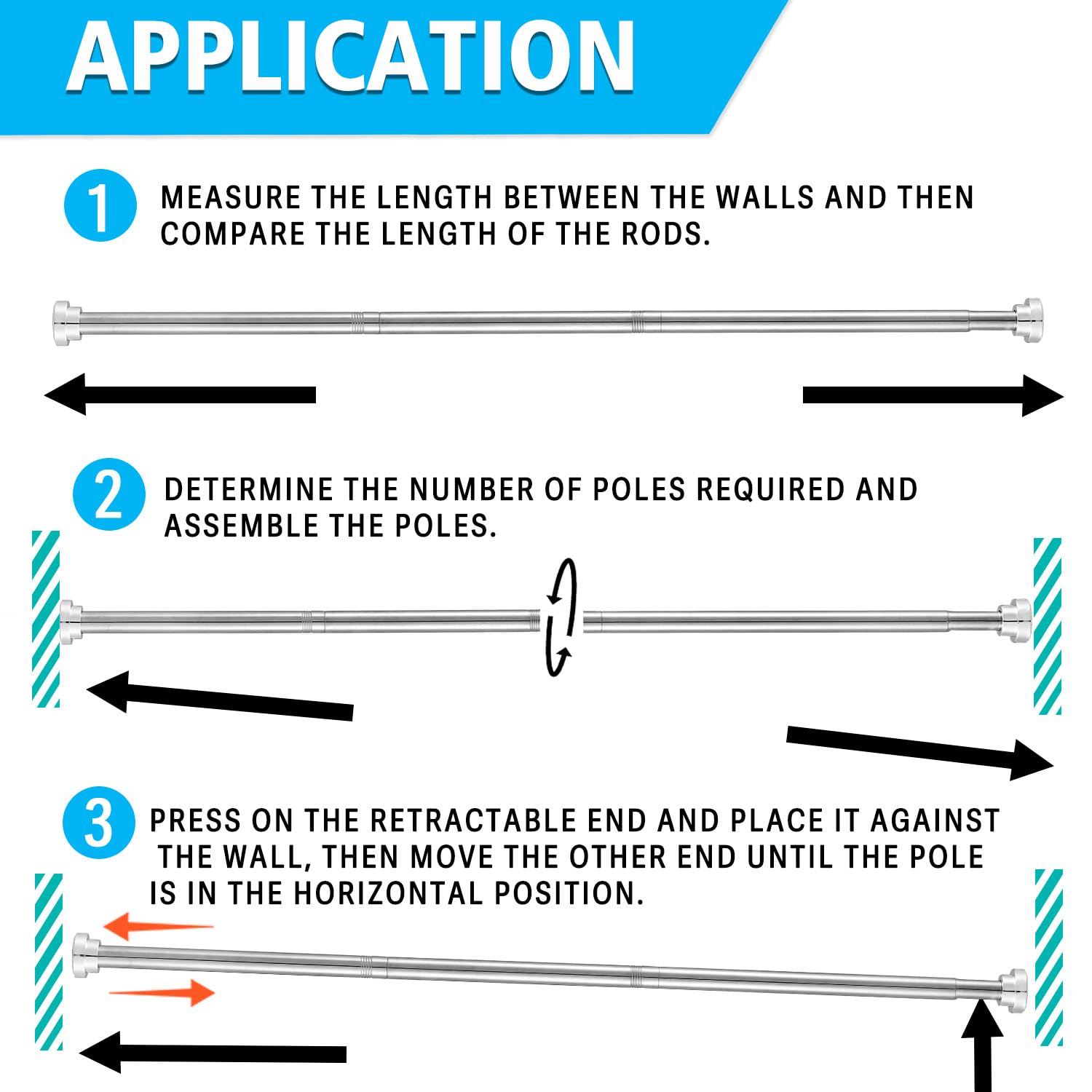 APPLICATION

1 MEASURE THE LENGTH BETWEEN THE WALLS AND THEN COMPARE THE LENGTH OF THE RODS.

2 DETERMINE THE NUMBER OF POLES REQUIRED AND ASSEMBLE THE POLES.

3 PRESS ON THE RETRACTABLE END AND PLACE IT AGAINST THE WALL, THEN MOVE THE OTHER END UNTIL THE POLE IS IN THE HORIZONTAL POSITION.