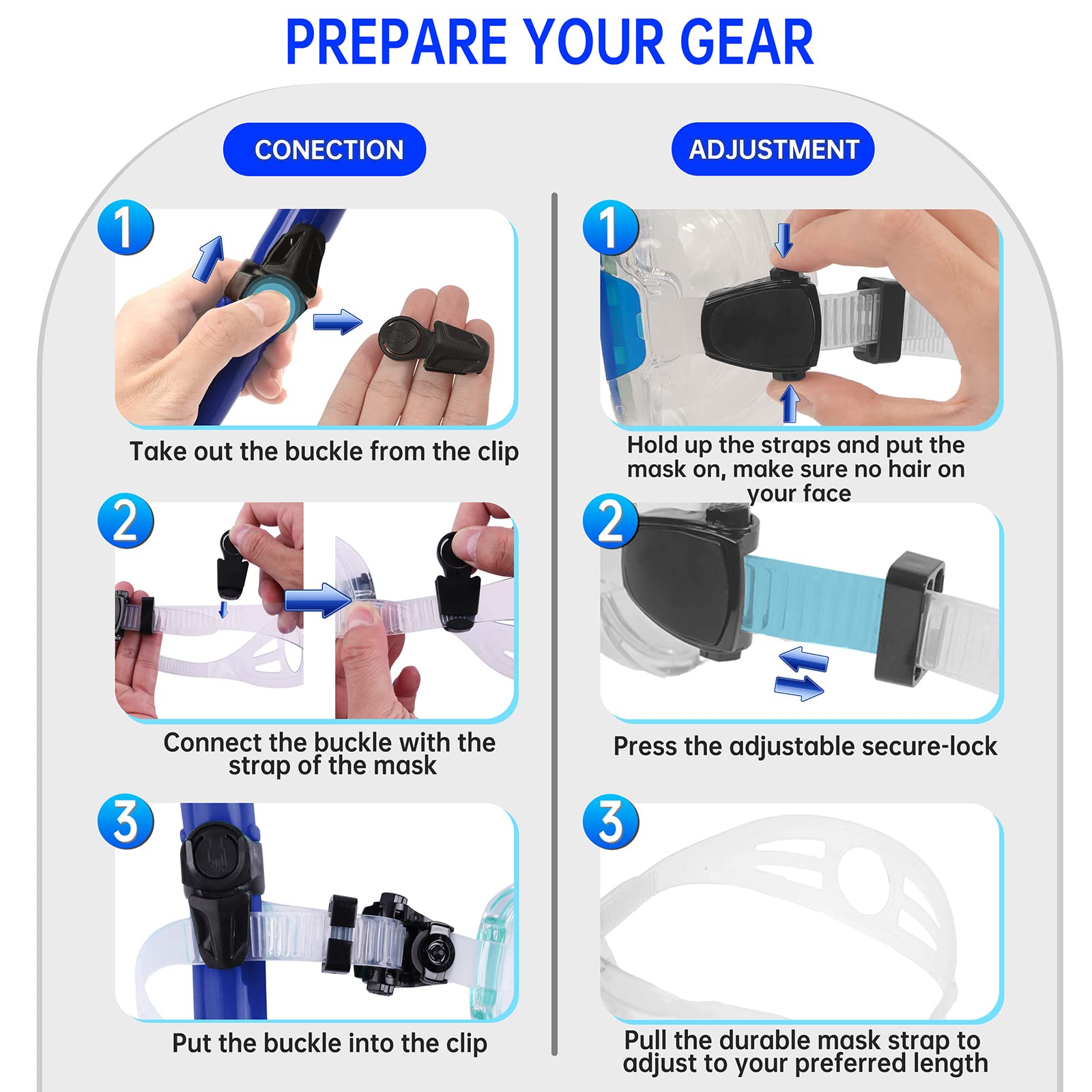 PREPARE YOUR GEAR

CONECTION

1

Take out the buckle from the clip

2

Connect the buckle with the strap of the mask

3

Put the buckle into the clip

ADJUSTMENT

1

Hold up the straps and put the mask on, make sure no hair on your face

2

Press the adjustable secure-lock

3

Pull the durable mask strap to adjust to your preferred length