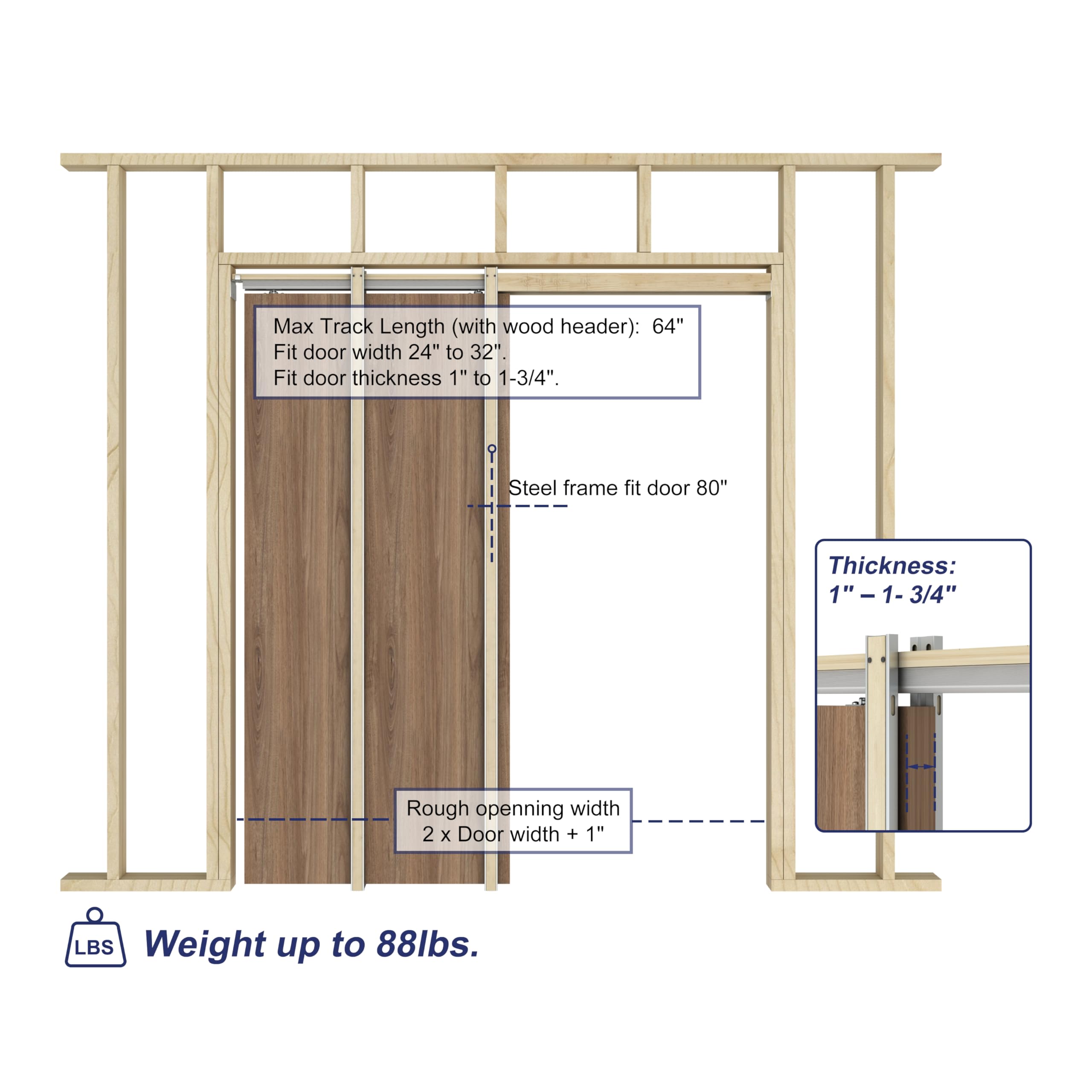 Max Track Length (with wood header): 64"
Fit door width 24" to 32".
Fit door thickness 1" to 1-3/4".

Steel frame fit door 80"

Thickness:
1" – 1- 3/4"

Rough openning width
2 x Door width + 1"

LBS

Weight up to 88lbs.