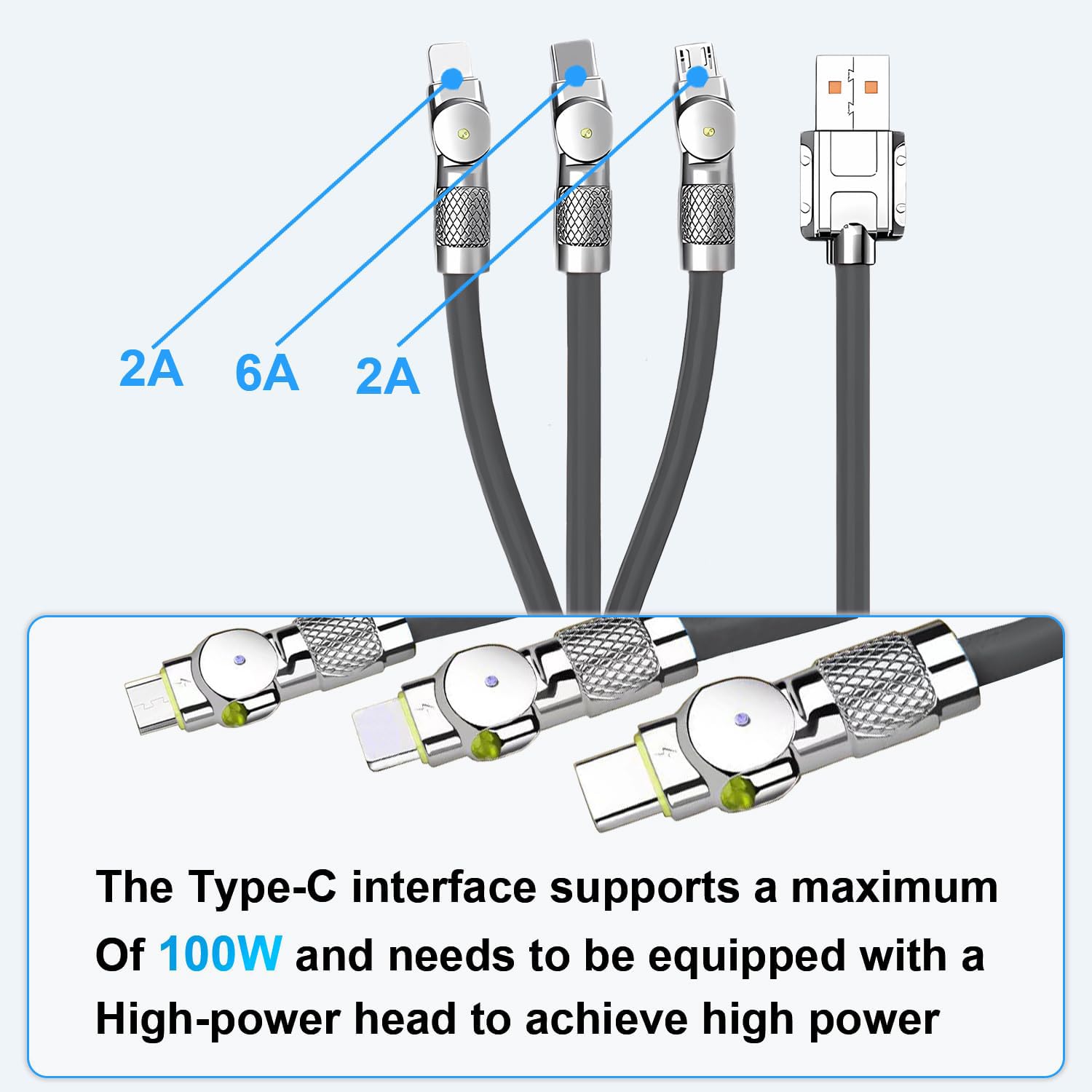 2A 6A 2A

The Type-C interface supports a maximum Of 100W and needs to be equipped with a High-power head to achieve high power