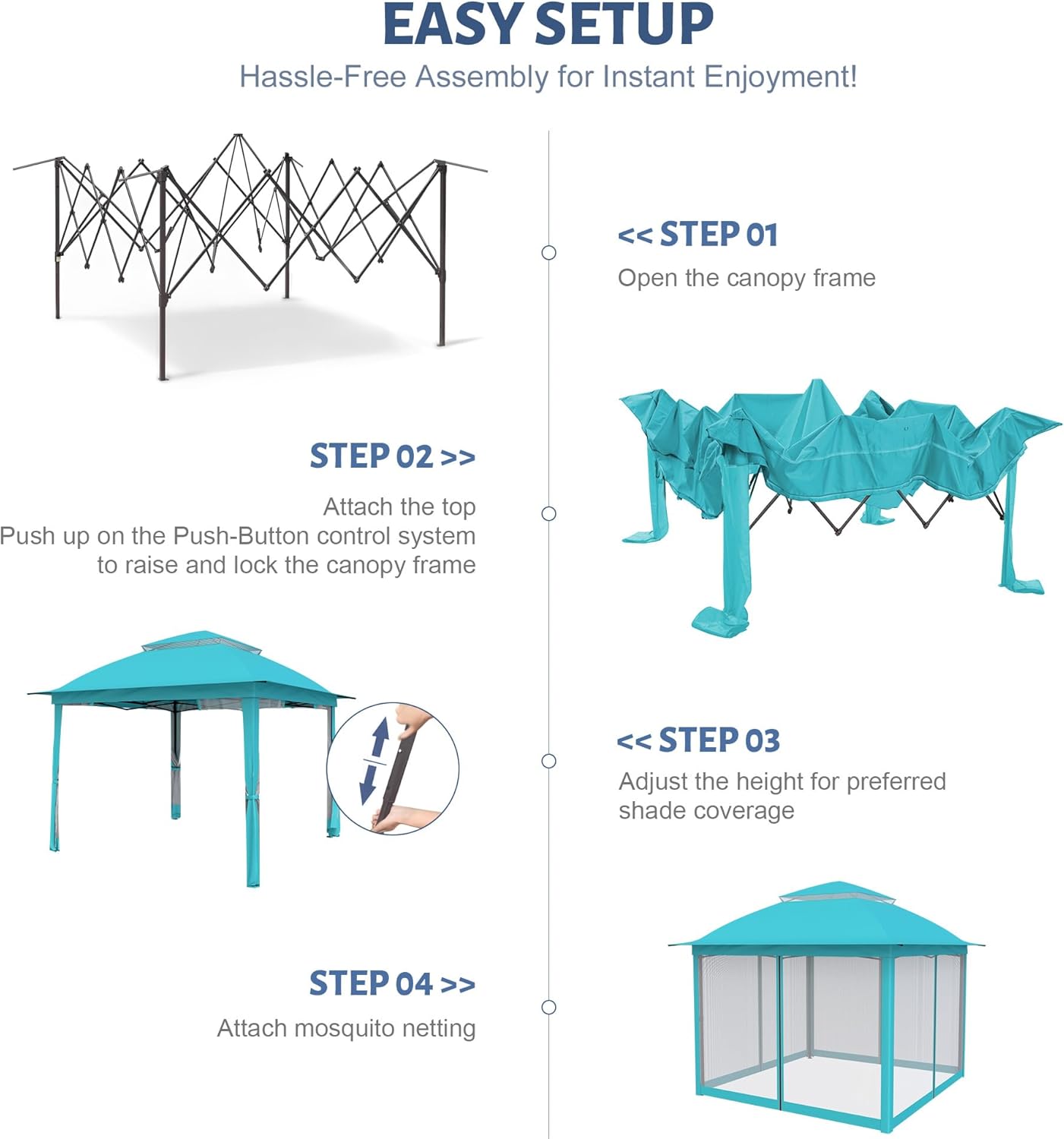 EASY SETUP
Hassle-Free Assembly for Instant Enjoyment!

<< STEP 01
Open the canopy frame

STEP 02 >>
Attach the top
Push up on the Push-Button control system to raise and lock the canopy frame

<< STEP 03
Adjust the height for preferred shade coverage

STEP 04 >>
Attach mosquito netting