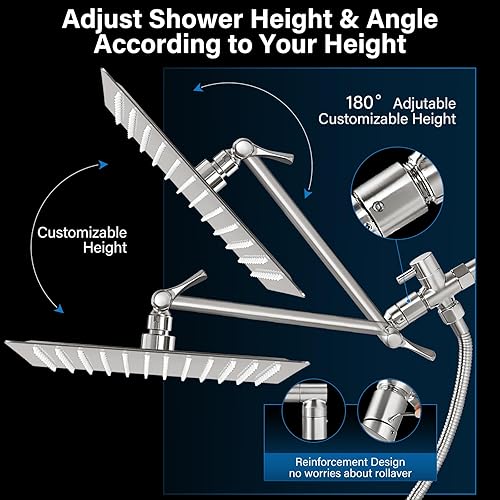 Adjust Shower Height & Angle According to Your Height

180° Adjutable Customizable Height

Customizable Height

Reinforcement Design no worries about rollaver