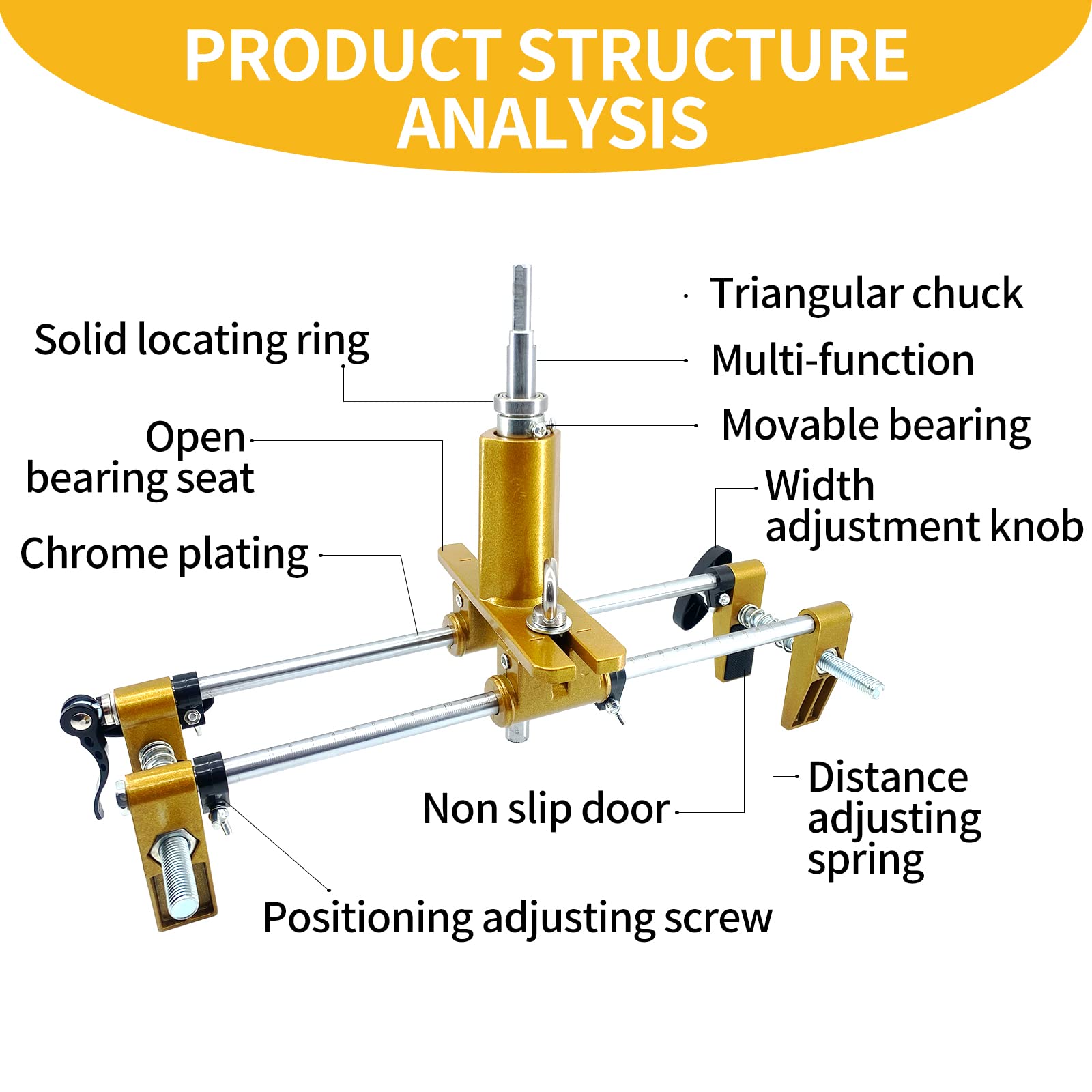 PRODUCT STRUCTURE ANALYSIS

Triangular chuck

Solid locating ring

Multi-function

Movable bearing

Open bearing seat

Width adjustment knob

Chrome plating

Distance adjusting spring

Non slip door

Positioning adjusting screw