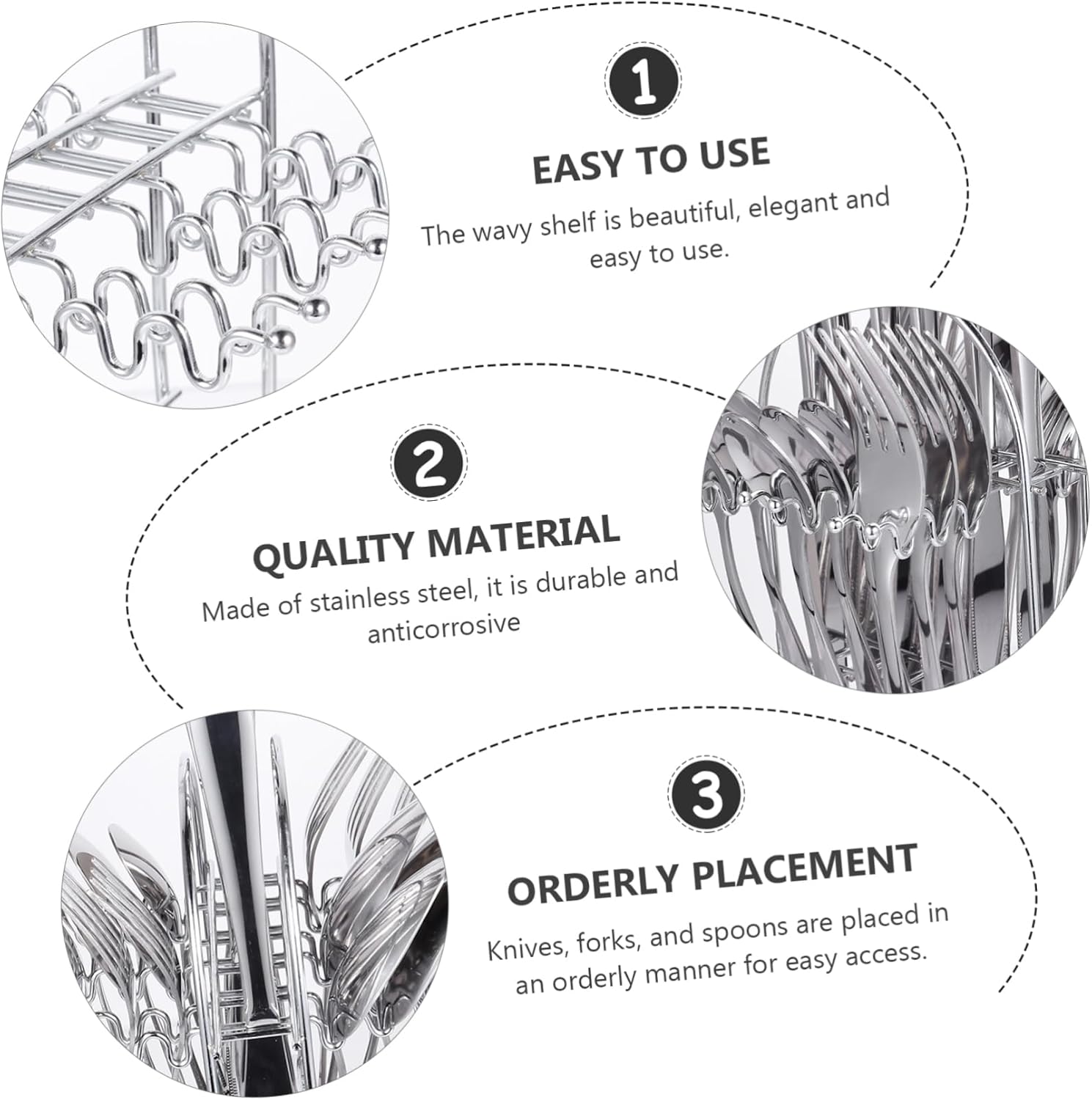 1

EASY TO USE

The wavy shelf is beautiful, elegant and easy to use.

2

QUALITY MATERIAL

Made of stainless steel, it is durable and anticorrosive

3

ORDERLY PLACEMENT

Knives, forks, and spoons are placed in an orderly manner for easy access.