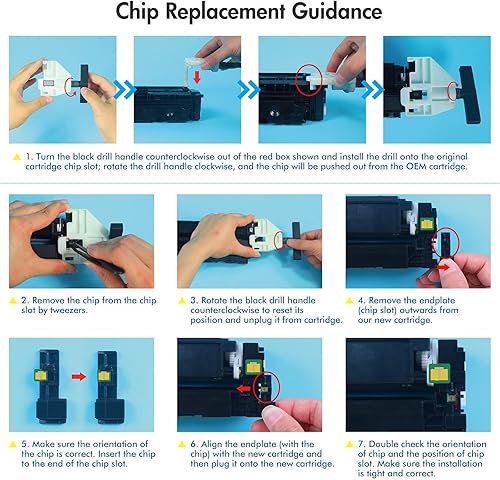 Chip Replacement Guidance

1. Turn the black drill handle counterclockwise out of the red box shown and install the drill onto the original cartridge chip slot; rotate the drill handle clockwise, and the chip will be pushed out from the OEM cartridge.

2. Remove the chip from the chip slot by tweezers.

3. Rotate the black drill handle counterclockwise to reset its position and unplug it from cartridge.

4. Remove the endplate (chip slot) outwards from our new cartridge.

5. Make sure the orientation of the chip is correct. Insert the chip to the end of the chip slot.

6. Align the endplate (with the chip) with the new cartridge and then plug it onto the new cartridge.

7. Double check the orientation of chip and the position of chip slot. Make sure the installation is tight and correct.