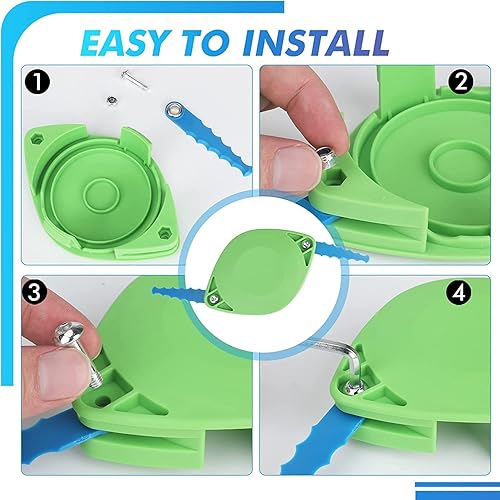 EASY TO INSTALL

1

2

3

4