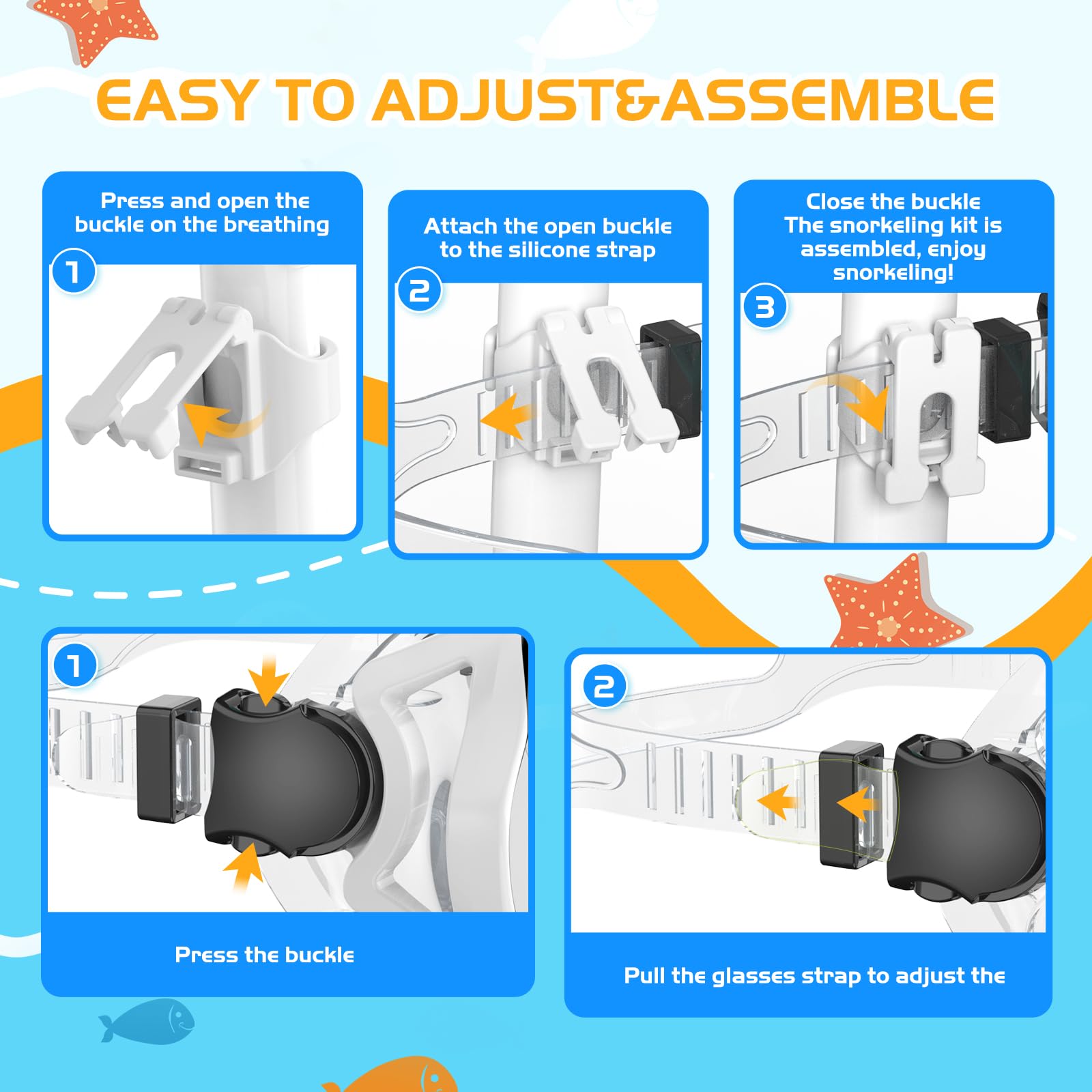 EASY TO ADJUST&ASSEMBLE

Press and open the buckle on the breathing

1

Attach the open buckle to the silicone strap

2

Close the buckle
The snorkeling kit is assembled, enjoy snorkeling!

3

1

Press the buckle

2

Pull the glasses strap to adjust the