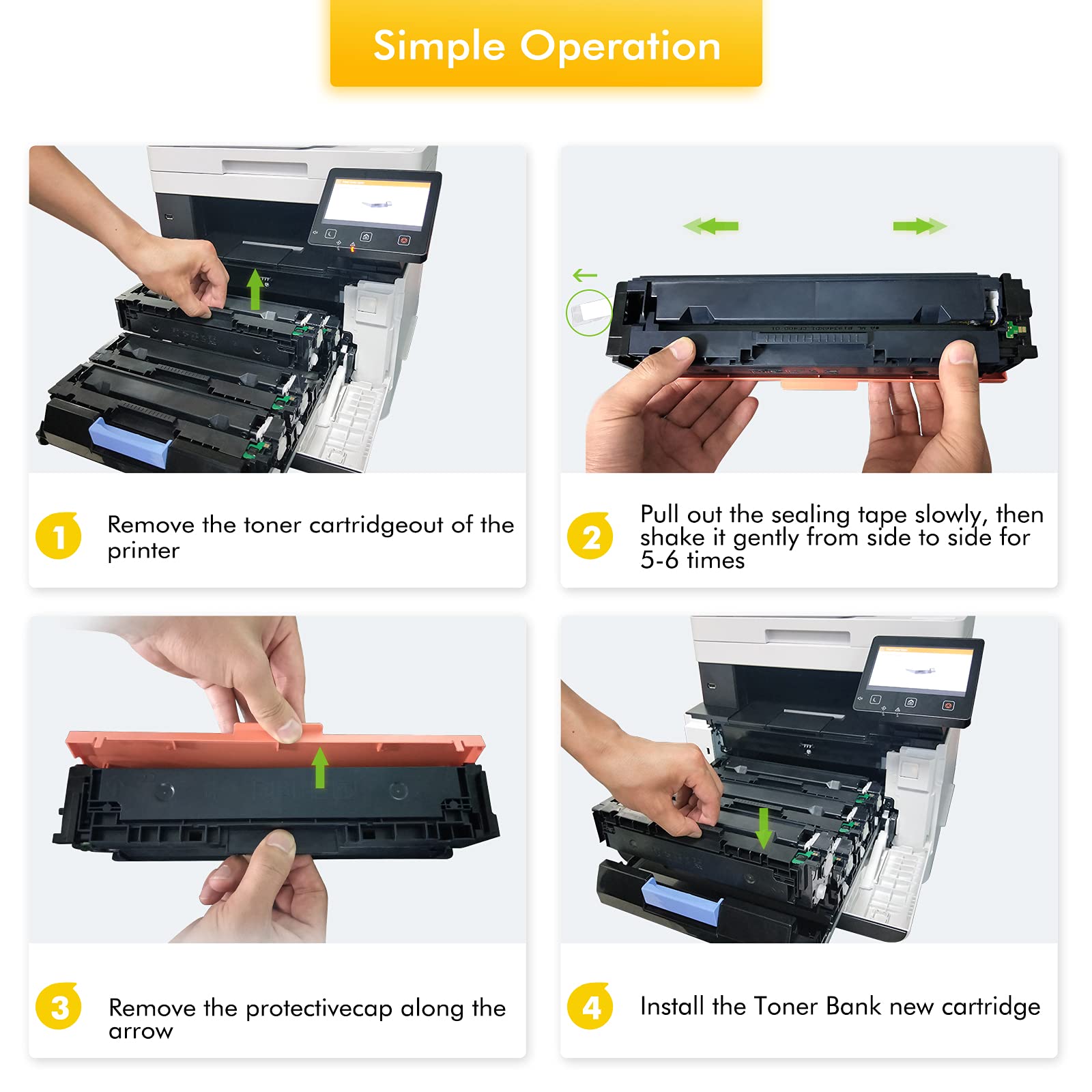 Simple Operation

1 Remove the toner cartridgeout of the printer

2 Pull out the sealing tape slowly, then shake it gently from side to side for 5-6 times

3 Remove the protectivecap along the arrow

4 Install the Toner Bank new cartridge