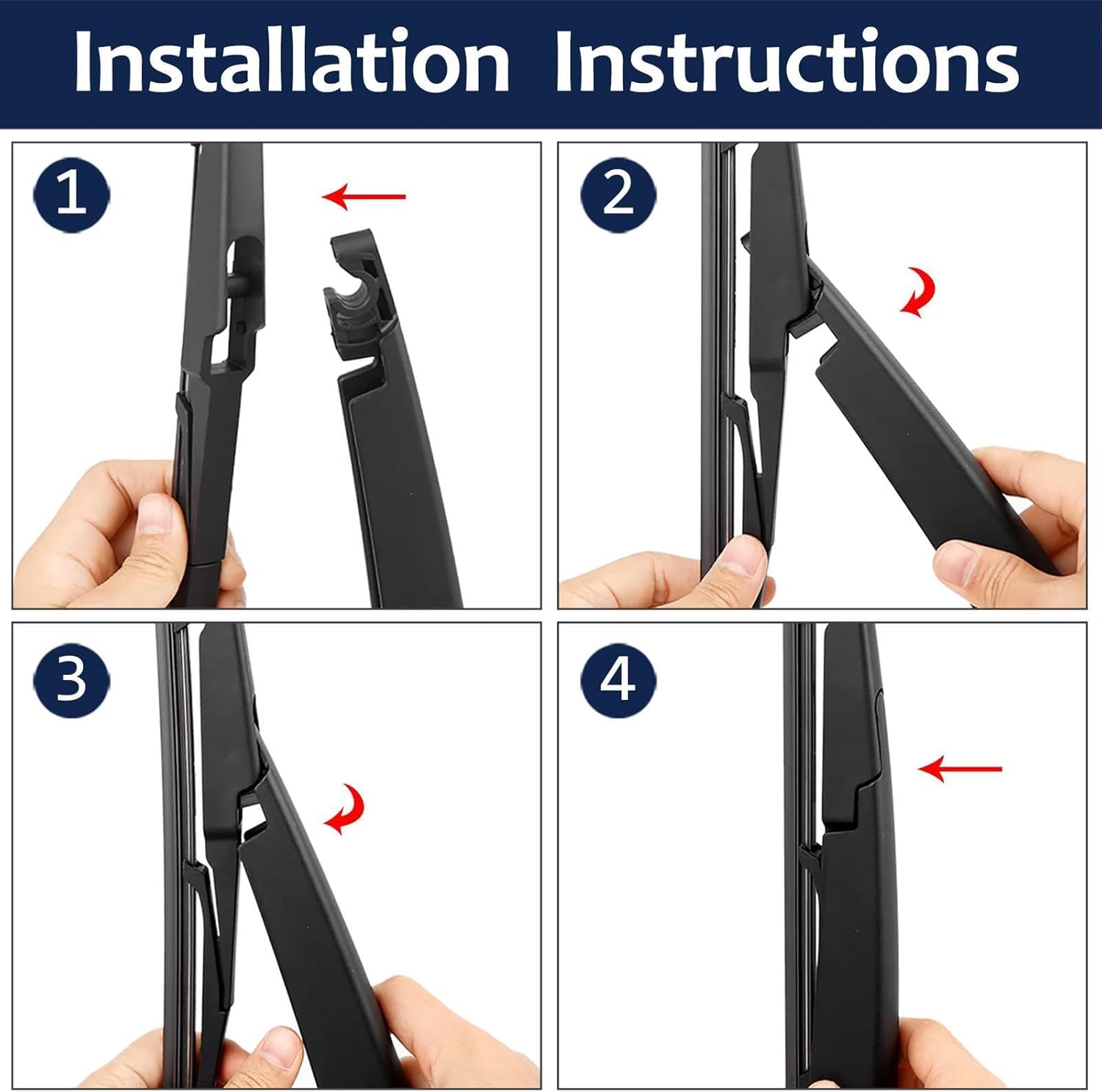 Installation Instructions

1

2

3

4