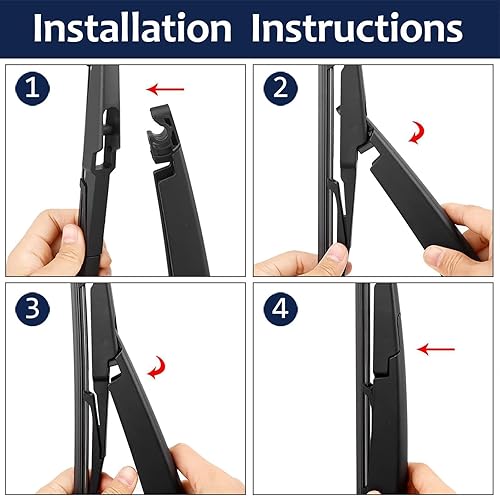 Installation Instructions

1

2

3

4