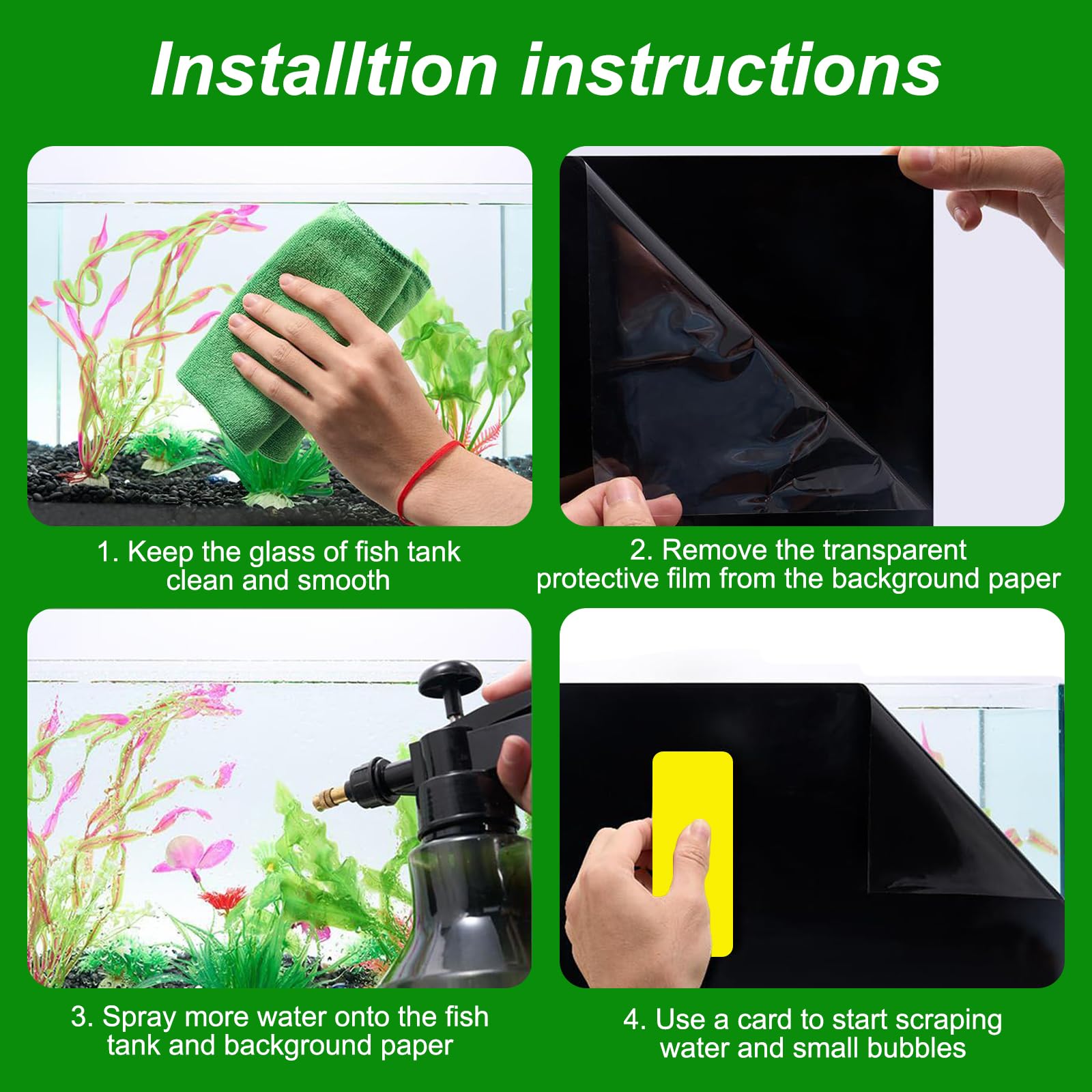 Installtion instructions

1. Keep the glass of fish tank clean and smooth

2. Remove the transparent protective film from the background paper

3. Spray more water onto the fish tank and background paper

4. Use a card to start scraping water and small bubbles