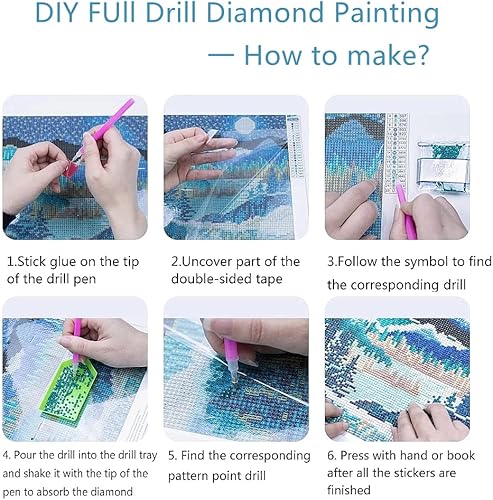 DIY FUll Drill Diamond Painting

— How to make?

1.Stick glue on the tip of the drill pen

2.Uncover part of the double-sided tape

3.Follow the symbol to find the corresponding drill

4. Pour the drill into the drill tray and shake it with the tip of the pen to absorb the diamond

5. Find the corresponding pattern point drill

6. Press with hand or book after all the stickers are finished