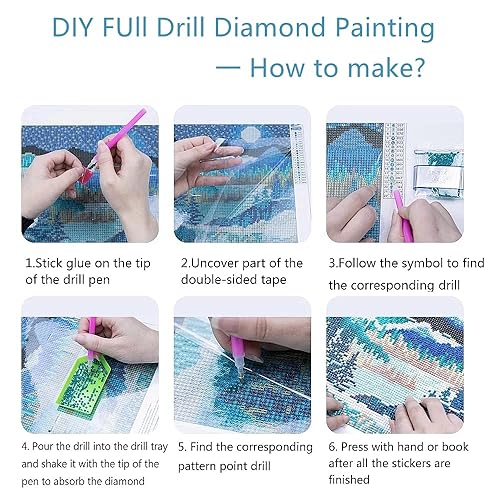 DIY FUll Drill Diamond Painting

— How to make?

1.Stick glue on the tip of the drill pen

2.Uncover part of the double-sided tape

3.Follow the symbol to find the corresponding drill

4. Pour the drill into the drill tray and shake it with the tip of the pen to absorb the diamond

5. Find the corresponding pattern point drill

6. Press with hand or book after all the stickers are finished