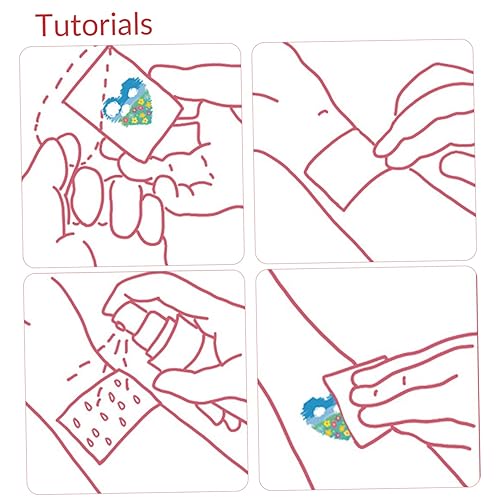 Tutorials