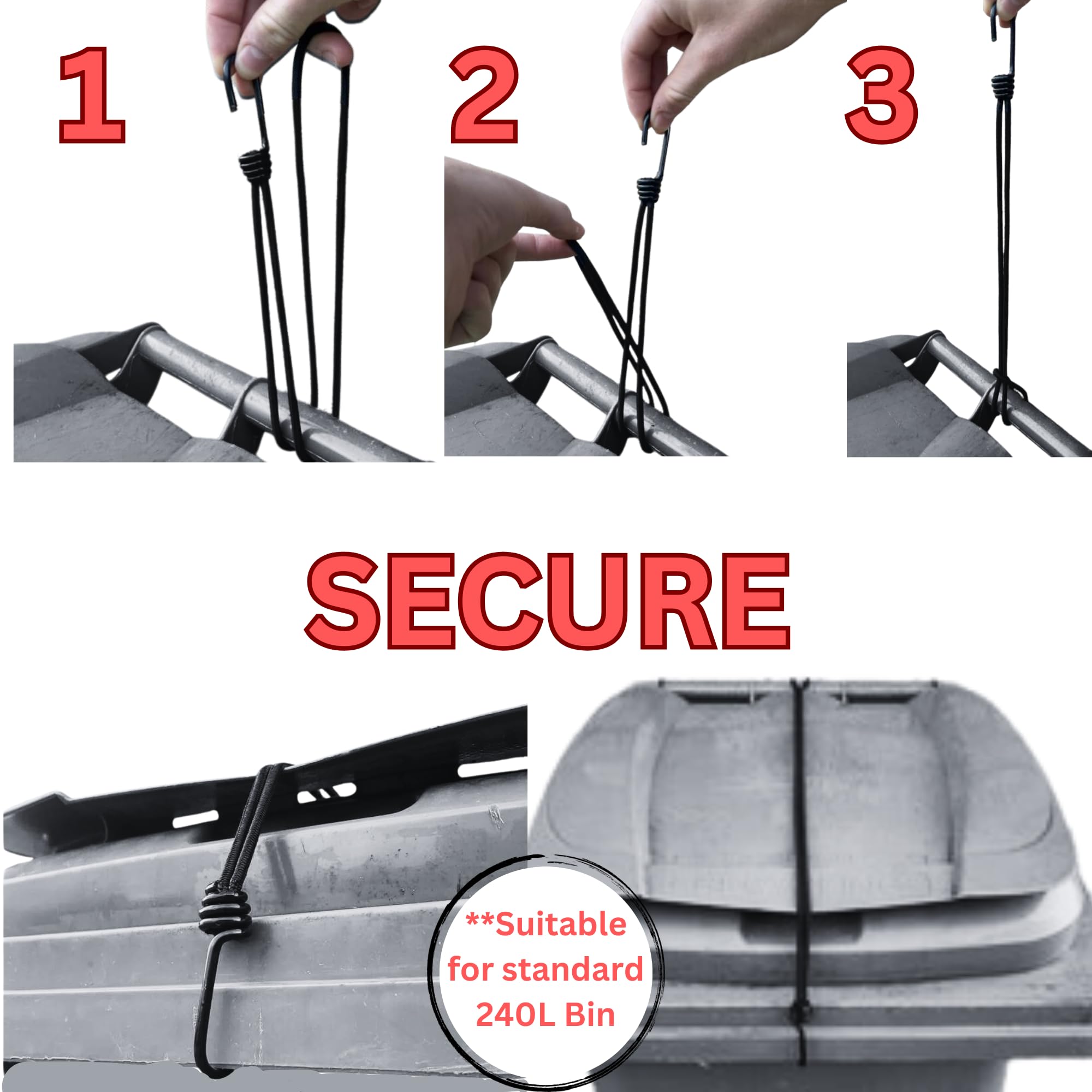 1

2

3

SECURE

**Suitable for standard 240L Bin